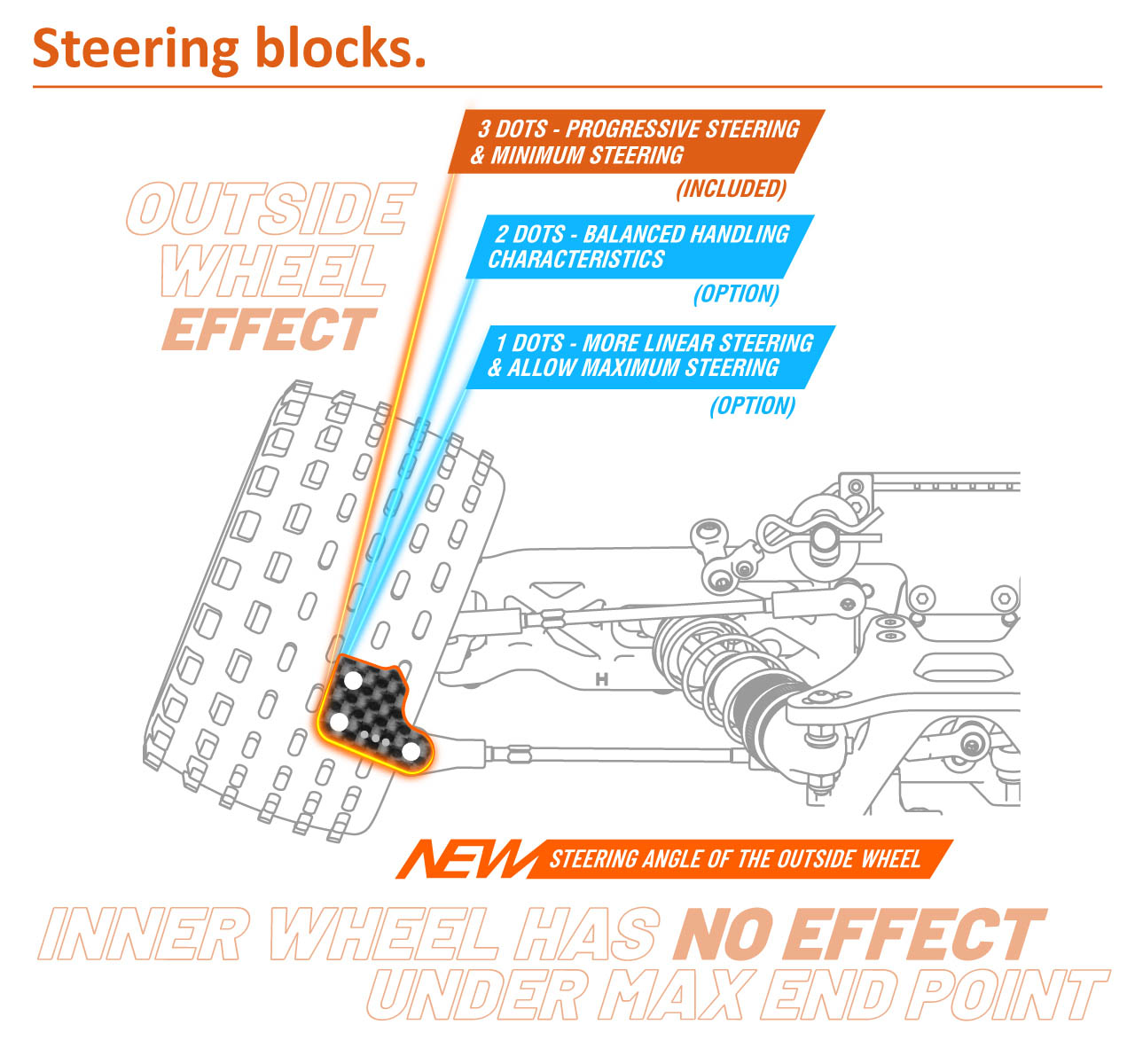 Steering blocks.

OUTSIDE WHEEL EFFECT

3 DOTS - PROGRESSIVE STEERING & MINIMUM STEERING

(INCLUDED)

2 DOTS - BALANCED HANDLING CHARACTERISTICS

(OPTION)

1 DOTS - MORE LINEAR STEERING & ALLOW MAXIMUM STEERING

(OPTION)

H

NEW STEERING ANGLE OF THE OUTSIDE WHEEL

INNER WHEEL HAS NO EFFECT UNDER MAX END POINT