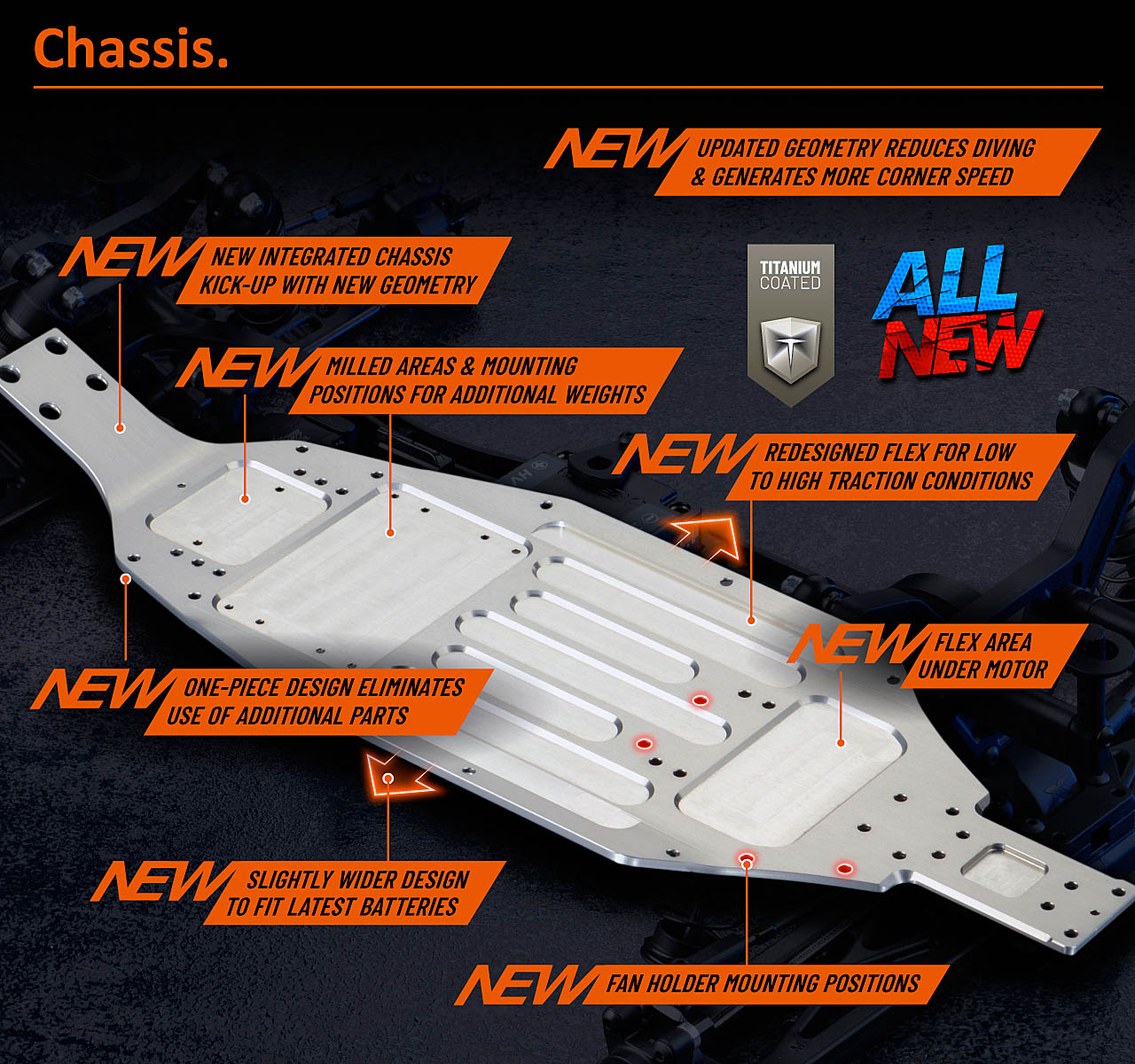 Chassis.

NEW UPDATED GEOMETRY REDUCES DIVING & GENERATES MORE CORNER SPEED

NEW NEW INTEGRATED CHASSIS KICK-UP WITH NEW GEOMETRY

TITANIUM COATED

ALL NEW

NEW MILLED AREAS & MOUNTING POSITIONS FOR ADDITIONAL WEIGHTS

NEW REDESIGNED FLEX FOR LOW TO HIGH TRACTION CONDITIONS

NEW FLEX AREA UNDER MOTOR

NEW ONE-PIECE DESIGN ELIMINATES USE OF ADDITIONAL PARTS

NEW SLIGHTLY WIDER DESIGN TO FIT LATEST BATTERIES

NEW FAN HOLDER MOUNTING POSITIONS