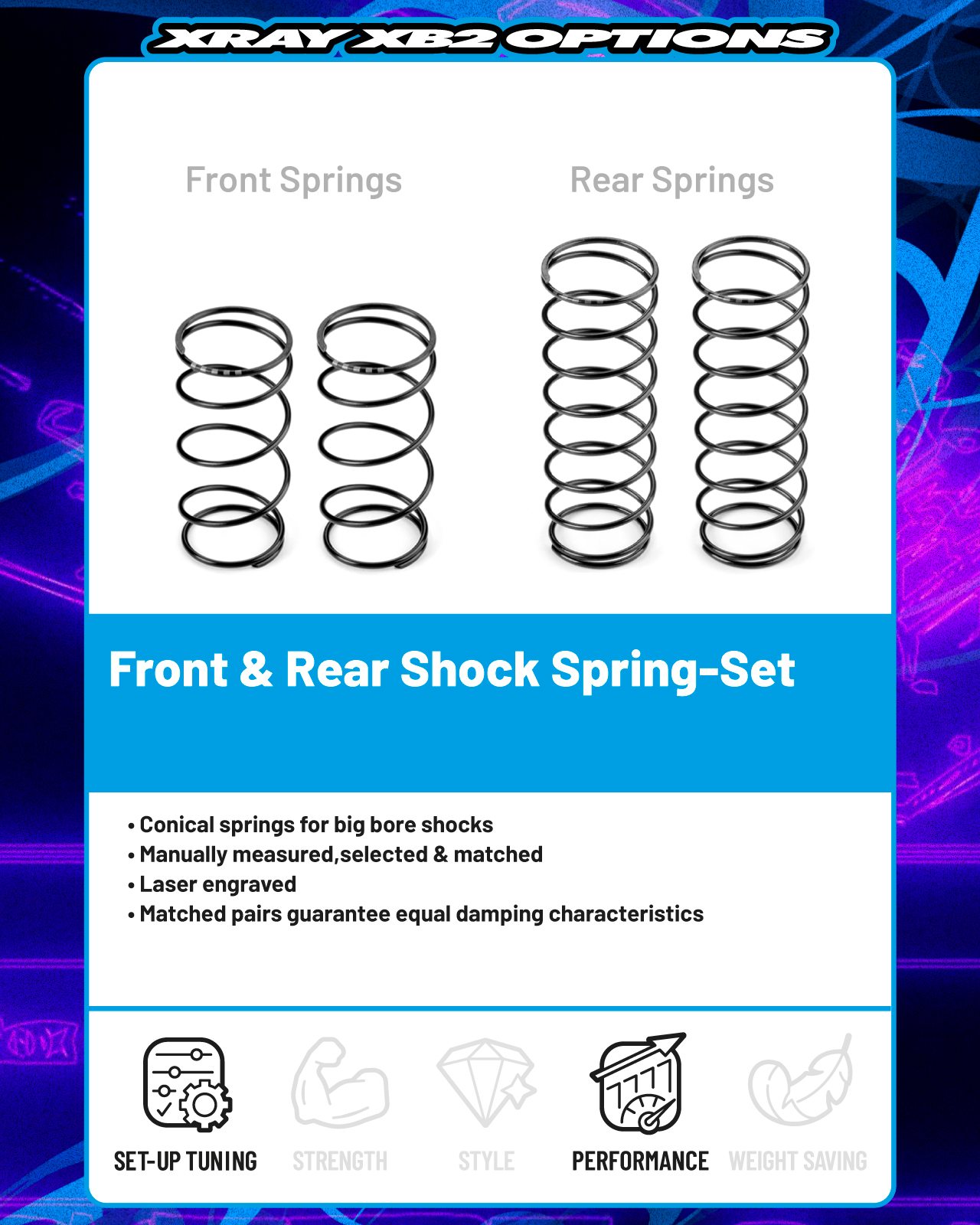 XRAY XB2 OPTIONS

Front Springs

Rear Springs

Front & Rear Shock Spring-Set

• Conical springs for big bore shocks
• Manually measured,selected & matched
• Laser engraved
• Matched pairs guarantee equal damping characteristics

SET-UP TUNING
STRENGTH
STYLE
PERFORMANCE
WEIGHT SAVING