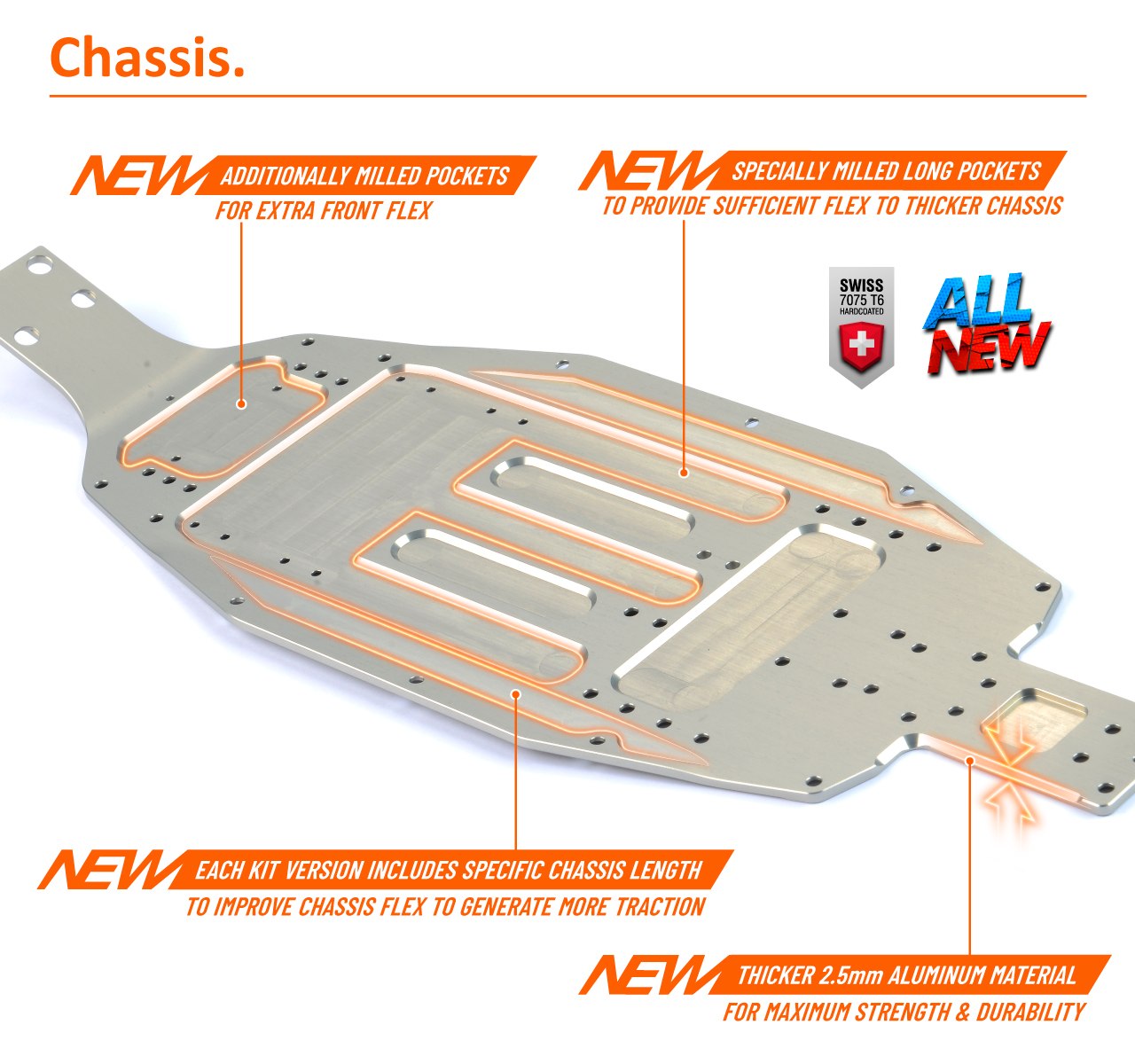 Chassis.

NEW ADDITIONALLY MILLED POCKETS
FOR EXTRA FRONT FLEX

NEW SPECIALLY MILLED LONG POCKETS
TO PROVIDE SUFFICIENT FLEX TO THICKER CHASSIS

SWISS
7075 T6
HARDCOATED

ALL NEW

NEW EACH KIT VERSION INCLUDES SPECIFIC CHASSIS LENGTH
TO IMPROVE CHASSIS FLEX TO GENERATE MORE TRACTION

NEW THICKER 2.5mm ALUMINUM MATERIAL
FOR MAXIMUM STRENGTH & DURABILITY