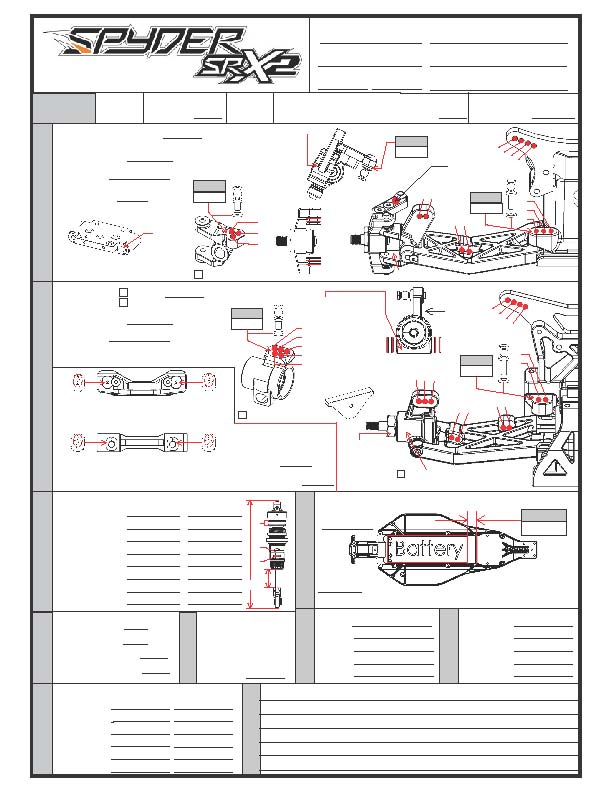 SPYDER SRX2

Battery