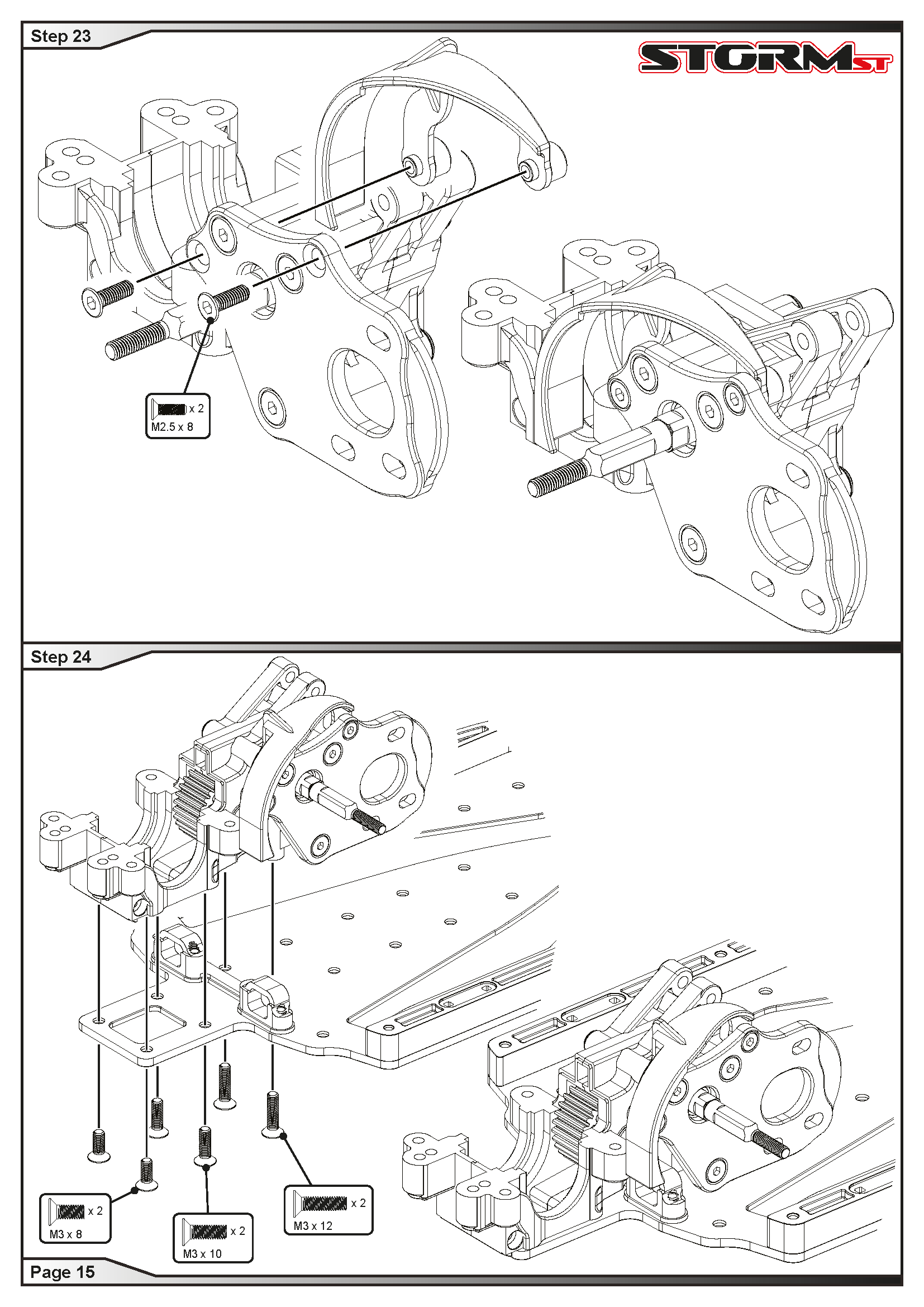 Step 23

STORM ST

x 2
M2.5 x 8

Step 24

x 2
M3 x 8

x 2
M3 x 10

x 2
M3 x 12

Page 15