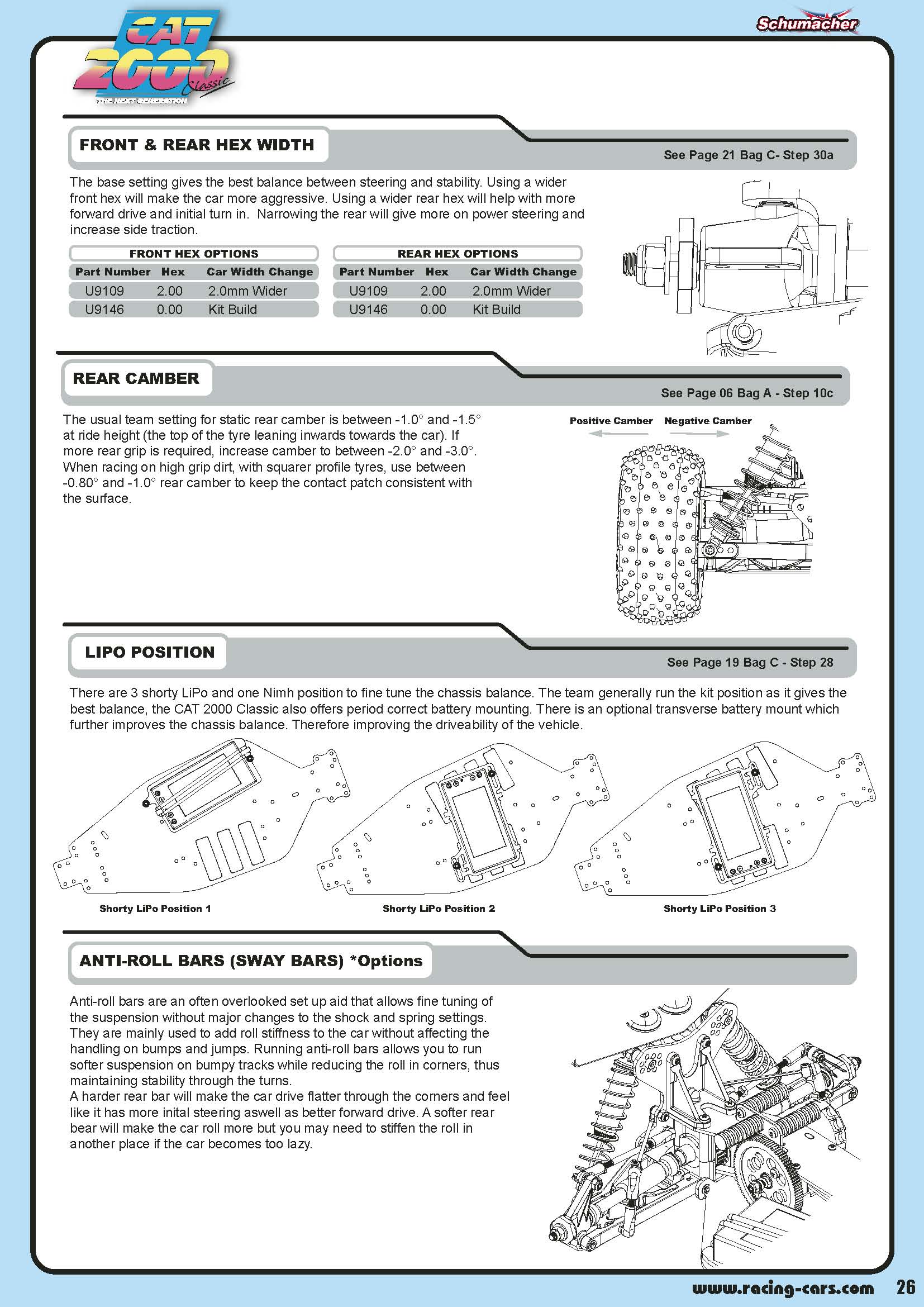 CAT 2000 Classic
THE NEXT GENERATION

Schumacher

FRONT & REAR HEX WIDTH

See Page 21 Bag C- Step 30a

The base setting gives the best balance between steering and stability. Using a wider front hex will make the car more aggressive. Using a wider rear hex will help with more forward drive and initial turn in. Narrowing the rear will give more on power steering and increase side traction.

FRONT HEX OPTIONS

| Part Number | Hex | Car Width Change |
|---|---|---|
| U9109 | 2.00 | 2.0mm Wider |
| U9146 | 0.00 | Kit Build |

REAR HEX OPTIONS

| Part Number | Hex | Car Width Change |
|---|---|---|
| U9109 | 2.00 | 2.0mm Wider |
| U9146 | 0.00 | Kit Build |

REAR CAMBER

See Page 06 Bag A - Step 10c

The usual team setting for static rear camber is between -1.0° and -1.5° at ride height (the top of the tyre leaning inwards towards the car). If more rear grip is required, increase camber to between -2.0° and -3.0°. When racing on high grip dirt, with squarer profile tyres, use between -0.80° and -1.0° rear camber to keep the contact patch consistent with the surface.

Positive Camber Negative Camber

LIPO POSITION

See Page 19 Bag C - Step 28

There are 3 shorty LiPo and one Nimh position to fine tune the chassis balance. The team generally run the kit position as it gives the best balance, the CAT 2000 Classic also offers period correct battery mounting. There is an optional transverse battery mount which further improves the chassis balance. Therefore improving the driveability of the vehicle.

Shorty LiPo Position 1

Shorty LiPo Position 2

Shorty LiPo Position 3

ANTI-ROLL BARS (SWAY BARS) *Options

Anti-roll bars are an often overlooked set up aid that allows fine tuning of the suspension without major changes to the shock and spring settings. They are mainly used to add roll stiffness to the car without affecting the handling on bumps and jumps. Running anti-roll bars allows you to run softer suspension on bumpy tracks while reducing the roll in corners, thus maintaining stability through the turns.
A harder rear bar will make the car drive flatter through the corners and feel like it has more inital steering aswell as better forward drive. A softer rear bear will make the car roll more but you may need to stiffen the roll in another place if the car becomes too lazy.

www.racing-cars.com 26