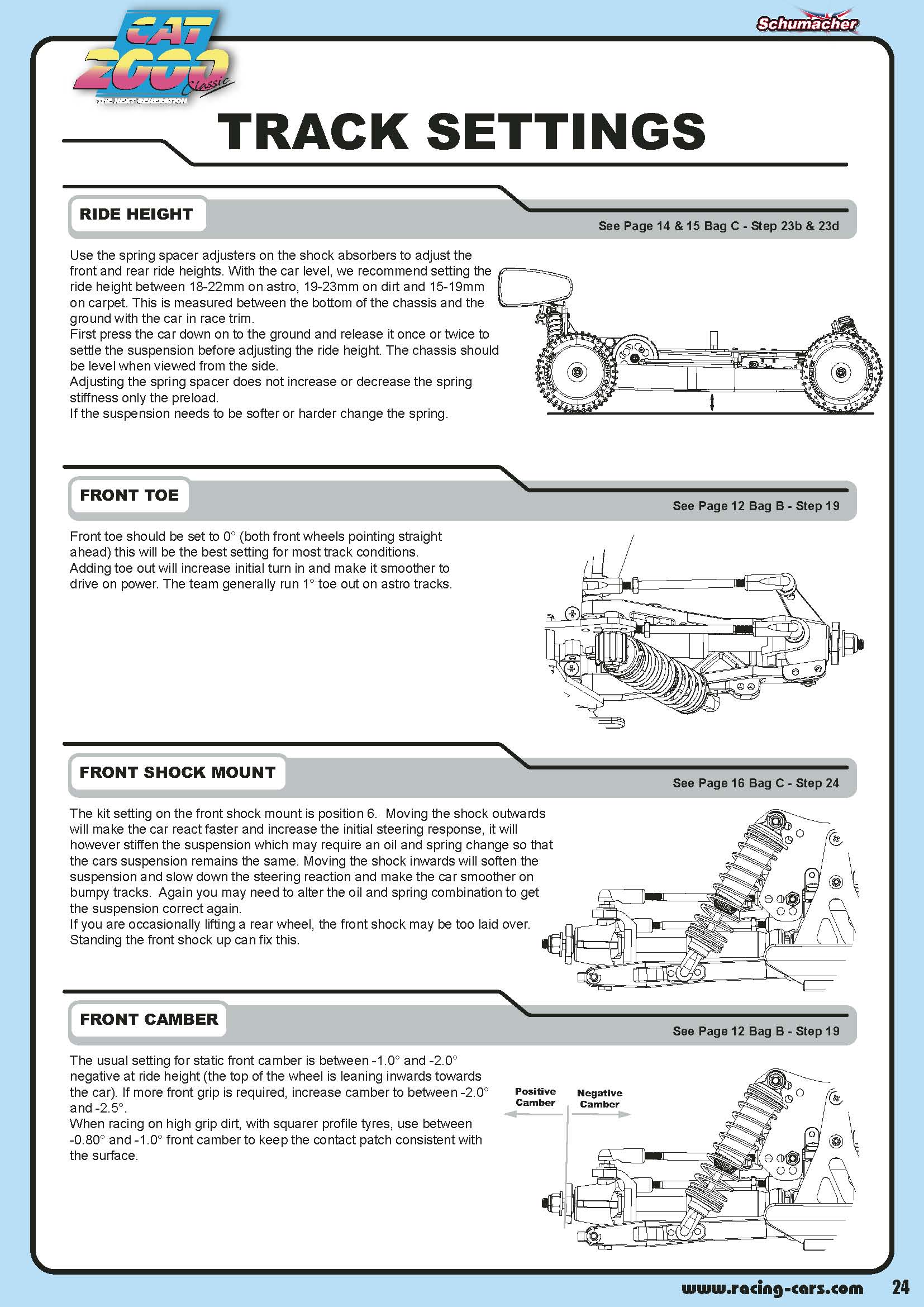 CAT 2000 Classic
THE NEXT GENERATION

Schumacher

TRACK SETTINGS

RIDE HEIGHT

See Page 14 & 15 Bag C - Step 23b & 23d

Use the spring spacer adjusters on the shock absorbers to adjust the front and rear ride heights. With the car level, we recommend setting the ride height between 18-22mm on astro, 19-23mm on dirt and 15-19mm on carpet. This is measured between the bottom of the chassis and the ground with the car in race trim.
First press the car down on to the ground and release it once or twice to settle the suspension before adjusting the ride height. The chassis should be level when viewed from the side.
Adjusting the spring spacer does not increase or decrease the spring stiffness only the preload.
If the suspension needs to be softer or harder change the spring.

FRONT TOE

See Page 12 Bag B - Step 19

Front toe should be set to 0° (both front wheels pointing straight ahead) this will be the best setting for most track conditions.
Adding toe out will increase initial turn in and make it smoother to drive on power. The team generally run 1° toe out on astro tracks.

FRONT SHOCK MOUNT

See Page 16 Bag C - Step 24

The kit setting on the front shock mount is position 6. Moving the shock outwards will make the car react faster and increase the initial steering response, it will however stiffen the suspension which may require an oil and spring change so that the cars suspension remains the same. Moving the shock inwards will soften the suspension and slow down the steering reaction and make the car smoother on bumpy tracks. Again you may need to alter the oil and spring combination to get the suspension correct again.
If you are occasionally lifting a rear wheel, the front shock may be too laid over. Standing the front shock up can fix this.

FRONT CAMBER

See Page 12 Bag B - Step 19

The usual setting for static front camber is between -1.0° and -2.0° negative at ride height (the top of the wheel is leaning inwards towards the car). If more front grip is required, increase camber to between -2.0° and -2.5°.
When racing on high grip dirt, with squarer profile tyres, use between -0.80° and -1.0° front camber to keep the contact patch consistent with the surface.

Positive Camber
Negative Camber

www.racing-cars.com 24