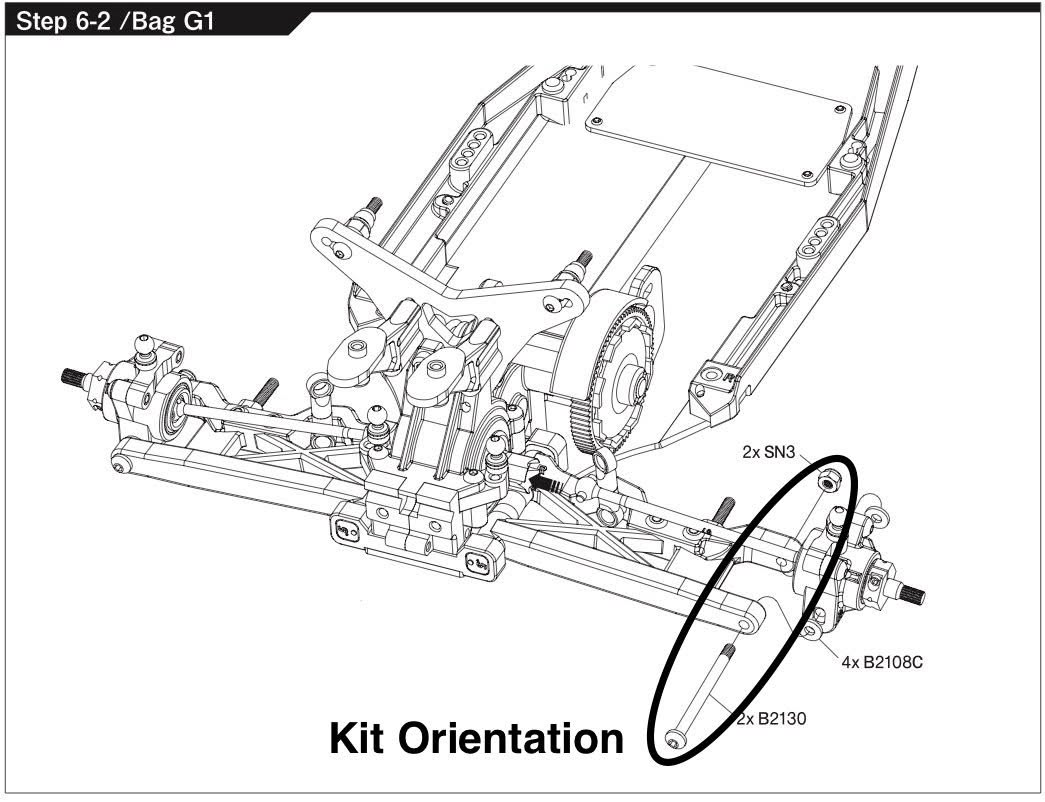 Step 6-2 /Bag G1

2x SN3

4x B2108C

2x B2130

Kit Orientation