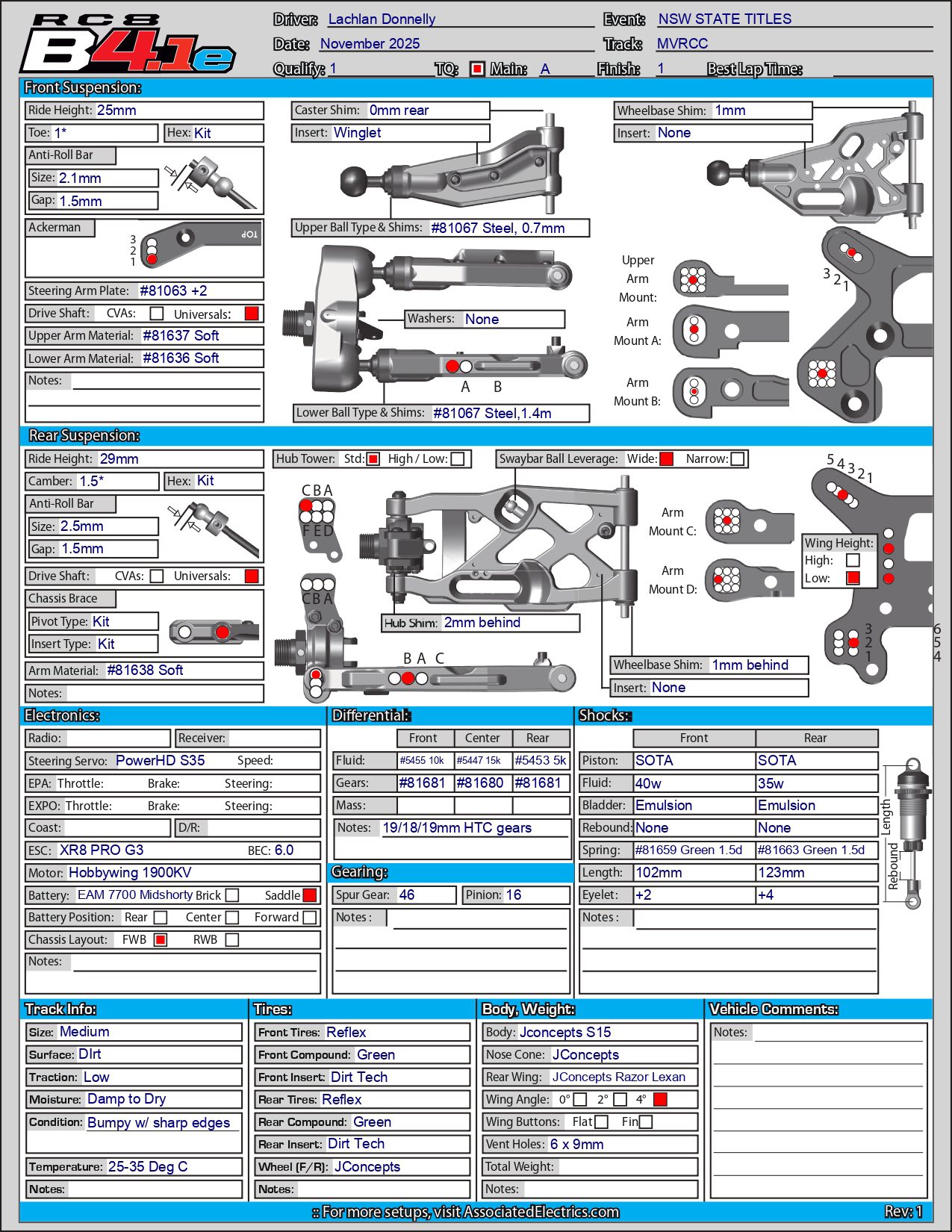 RC8 B4.1e

Driver: Lachlan Donnelly
Event: NSW STATE TITLES
Date: November 2025
Track: MVRCC
Qualify: 1
TQ:
Main: A
Finish: 1
Best Lap Time:

Front Suspension:
Ride Height: 25mm
Toe: 1*
Hex: Kit
Anti-Roll Bar
Size: 2.1mm
Gap: 1.5mm
Ackerman
3
2
1
TOP
Steering Arm Plate: #81063 +2
Drive Shaft: CVAs: Universals:
Upper Arm Material: #81637 Soft
Lower Arm Material: #81636 Soft
Notes:
Caster Shim: 0mm rear
Insert: Winglet
Upper Ball Type & Shims: #81067 Steel, 0.7mm
Washers: None
A B
Lower Ball Type & Shims: #81067 Steel,1.4m
Wheelbase Shim: 1mm
Insert: None
Upper Arm Mount:
Arm Mount A:
Arm Mount B:
3 2 1

Rear Suspension:
Ride Height: 29mm
Camber: 1.5*
Hex: Kit
Anti-Roll Bar
Size: 2.5mm
Gap: 1.5mm
Drive Shaft: CVAs: Universals:
Chassis Brace
Pivot Type: Kit
Insert Type: Kit
Arm Material: #81638 Soft
Notes:
Hub Tower: Std: High / Low:
Swaybar Ball Leverage: Wide: Narrow:
C B A
F E D
C B A
Hub Shim: 2mm behind
B A C
Arm Mount C:
Arm Mount D:
Wheelbase Shim: 1mm behind
Insert: None
5 4 3 2 1
Wing Height:
High:
Low:
3
2
1
6
5
4

Electronics:
Radio:
Receiver:
Steering Servo: PowerHD S35
Speed:
EPA: Throttle: Brake: Steering:
EXPO: Throttle: Brake: Steering:
Coast:
D/R:
ESC: XR8 PRO G3
BEC: 6.0
Motor: Hobbywing 1900KV
Battery: EAM 7700 Midshorty Brick Saddle
Battery Position: Rear Center Forward
Chassis Layout: FWB RWB
Notes:

Differential:
| | Front | Center | Rear |
|---|---|---|---|
| Fluid: | #5455 10k | #5447 15k | #5453 5k |
| Gears: | #81681 | #81680 | #81681 |
| Mass: | | | |
Notes: 19/18/19mm HTC gears

Gearing:
Spur Gear: 46
Pinion: 16
Notes :

Shocks:
| | Front | Rear |
|---|---|---|
| Piston: | SOTA | SOTA |
| Fluid: | 40w | 35w |
| Bladder: | Emulsion | Emulsion |
| Rebound: | None | None |
| Spring: | #81659 Green 1.5d | #81663 Green 1.5d |
| Length: | 102mm | 123mm |
| Eyelet: | +2 | +4 |
Notes :
Length
Rebound

Track Info:
Size: Medium
Surface: DIrt
Traction: Low
Moisture: Damp to Dry
Condition: Bumpy w/ sharp edges
Temperature: 25-35 Deg C
Notes:

Tires:
Front Tires: Reflex
Front Compound: Green
Front Insert: Dirt Tech
Rear Tires: Reflex
Rear Compound: Green
Rear Insert: Dirt Tech
Wheel (F/R): JConcepts
Notes:

Body, Weight:
Body: Jconcepts S15
Nose Cone: JConcepts
Rear Wing: JConcepts Razor Lexan
Wing Angle: 0° 2° 4°
Wing Buttons: Flat Fin
Vent Holes: 6 x 9mm
Total Weight:
Notes:

Vehicle Comments:
Notes:

:: For more setups, visit AssociatedElectrics.com
Rev: 1