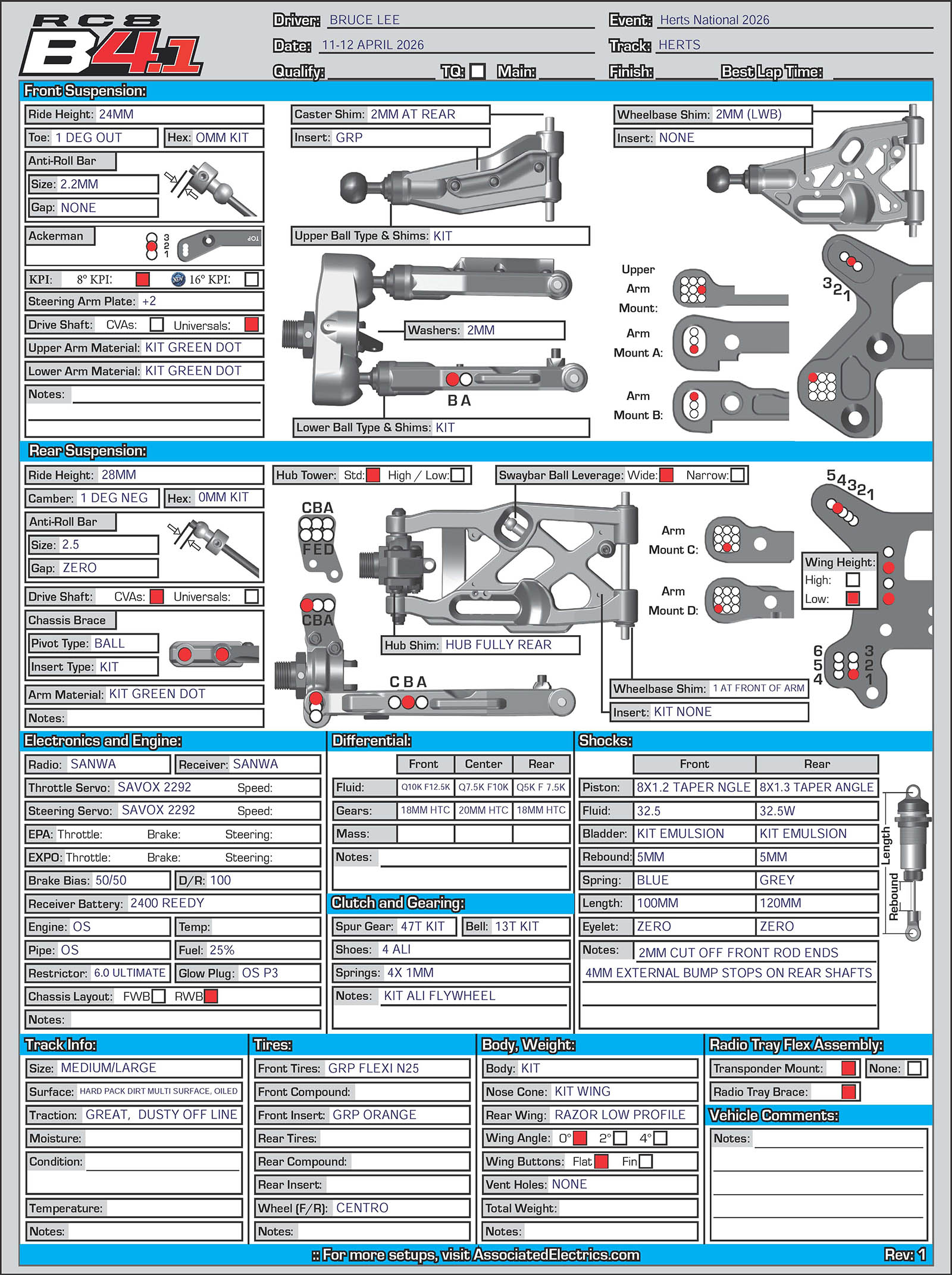 RC8 B4.1

Driver: BRUCE LEE
Date: 11-12 APRIL 2026
Qualify: TQ: Main:
Event: Herts National 2026
Track: HERTS
Finish: Best Lap Time:

Front Suspension:

Ride Height: 24MM
Toe: 1 DEG OUT
Hex: OMM KIT
Anti-Roll Bar
Size: 2.2MM
Gap: NONE
Ackerman
3 2 1
TOP
KPI: 8° KPI: NEW 16° KPI:
Steering Arm Plate: +2
Drive Shaft: CVAs: Universals:
Upper Arm Material: KIT GREEN DOT
Lower Arm Material: KIT GREEN DOT
Notes:

Caster Shim: 2MM AT REAR
Insert: GRP
Upper Ball Type & Shims: KIT
Washers: 2MM
B A
Lower Ball Type & Shims: KIT

Wheelbase Shim: 2MM (LWB)
Insert: NONE
Upper Arm Mount:
Arm Mount A:
Arm Mount B:
3 2 1

Rear Suspension:

Ride Height: 28MM
Camber: 1 DEG NEG
Hex: 0MM KIT
Anti-Roll Bar
Size: 2.5
Gap: ZERO
Drive Shaft: CVAs: Universals:
Chassis Brace
Pivot Type: BALL
Insert Type: KIT
Arm Material: KIT GREEN DOT
Notes:

Hub Tower: Std: High / Low:
Swaybar Ball Leverage: Wide: Narrow:
CBA
FED
CBA
Hub Shim: HUB FULLY REAR
C B A
Arm Mount C:
Arm Mount D:
Wheelbase Shim: 1 AT FRONT OF ARM
Insert: KIT NONE
5 4 3 2 1
Wing Height:
High:
Low:
6 5 4
3 2 1

Electronics and Engine:

Radio: SANWA
Receiver: SANWA
Throttle Servo: SAVOX 2292 Speed:
Steering Servo: SAVOX 2292 Speed:
EPA: Throttle: Brake: Steering:
EXPO: Throttle: Brake: Steering:
Brake Bias: 50/50
D/R: 100
Receiver Battery: 2400 REEDY
Engine: OS
Temp:
Pipe: OS
Fuel: 25%
Restrictor: 6.0 ULTIMATE
Glow Plug: OS P3
Chassis Layout: FWB RWB
Notes:

Differential:

| | Front | Center | Rear |
|---|---|---|---|
| Fluid: | Q10K F12.5K | Q7.5K F10K | Q5K F 7.5K |
| Gears: | 18MM HTC | 20MM HTC | 18MM HTC |
| Mass: | | | |

Notes:

Clutch and Gearing:

Spur Gear: 47T KIT
Bell: 13T KIT
Shoes: 4 ALI
Springs: 4X 1MM
Notes: KIT ALI FLYWHEEL

Shocks:

| | Front | Rear |
|---|---|---|
| Piston: | 8X1.2 TAPER NGLE | 8X1.3 TAPER ANGLE |
| Fluid: | 32.5 | 32.5W |
| Bladder: | KIT EMULSION | KIT EMULSION |
| Rebound: | 5MM | 5MM |
| Spring: | BLUE | GREY |
| Length: | 100MM | 120MM |
| Eyelet: | ZERO | ZERO |

Notes: 2MM CUT OFF FRONT ROD ENDS
4MM EXTERNAL BUMP STOPS ON REAR SHAFTS

Length
Rebound

Track Info:

Size: MEDIUM/LARGE
Surface: HARD PACK DIRT MULTI SURFACE, OILED
Traction: GREAT, DUSTY OFF LINE
Moisture:
Condition:
Temperature:
Notes:

Tires:

Front Tires: GRP FLEXI N25
Front Compound:
Front Insert: GRP ORANGE
Rear Tires:
Rear Compound:
Rear Insert:
Wheel (F/R): CENTRO
Notes:

Body, Weight:

Body: KIT
Nose Cone: KIT WING
Rear Wing: RAZOR LOW PROFILE
Wing Angle: 0° 2° 4°
Wing Buttons: Flat Fin
Vent Holes: NONE
Total Weight:
Notes:

Radio Tray Flex Assembly:

Transponder Mount:
None:
Radio Tray Brace:

Vehicle Comments:

Notes:

:: For more setups, visit AssociatedElectrics.com
Rev: 1