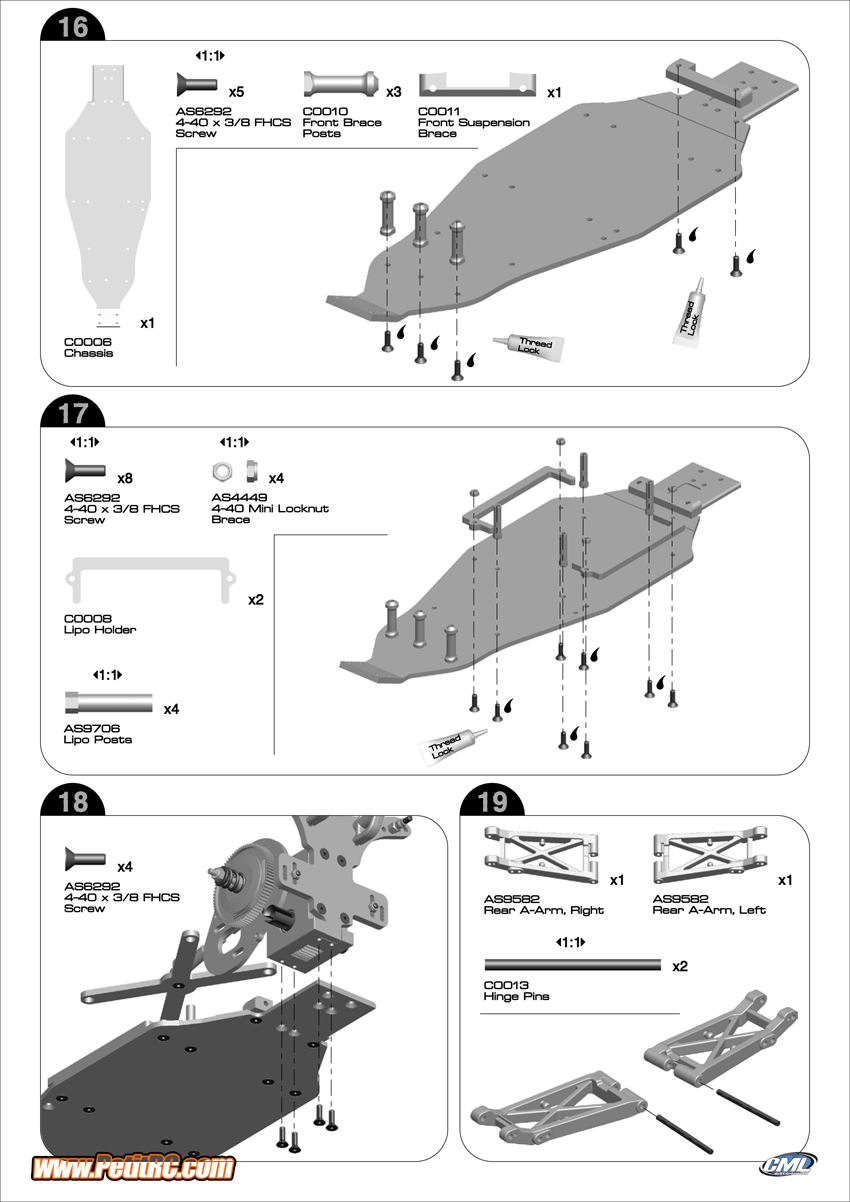 16

1:1

x5

AS6292
4-40 x 3/8 FHCS
Screw

x3

C0010
Front Brace
Posts

x1

C0011
Front Suspension
Brace

x1

C0006
Chassis

Thread Lock

Thread Lock

17

1:1

x8

AS6292
4-40 x 3/8 FHCS
Screw

1:1

x4

AS4449
4-40 Mini Locknut
Brace

x2

C0008
Lipo Holder

1:1

x4

AS9706
Lipo Posts

Thread Lock

18

x4

AS6292
4-40 x 3/8 FHCS
Screw

19

x1

AS9582
Rear A-Arm, Right

x1

AS9582
Rear A-Arm, Left

1:1

x2

C0013
Hinge Pins

www.PetitRC.com

CML