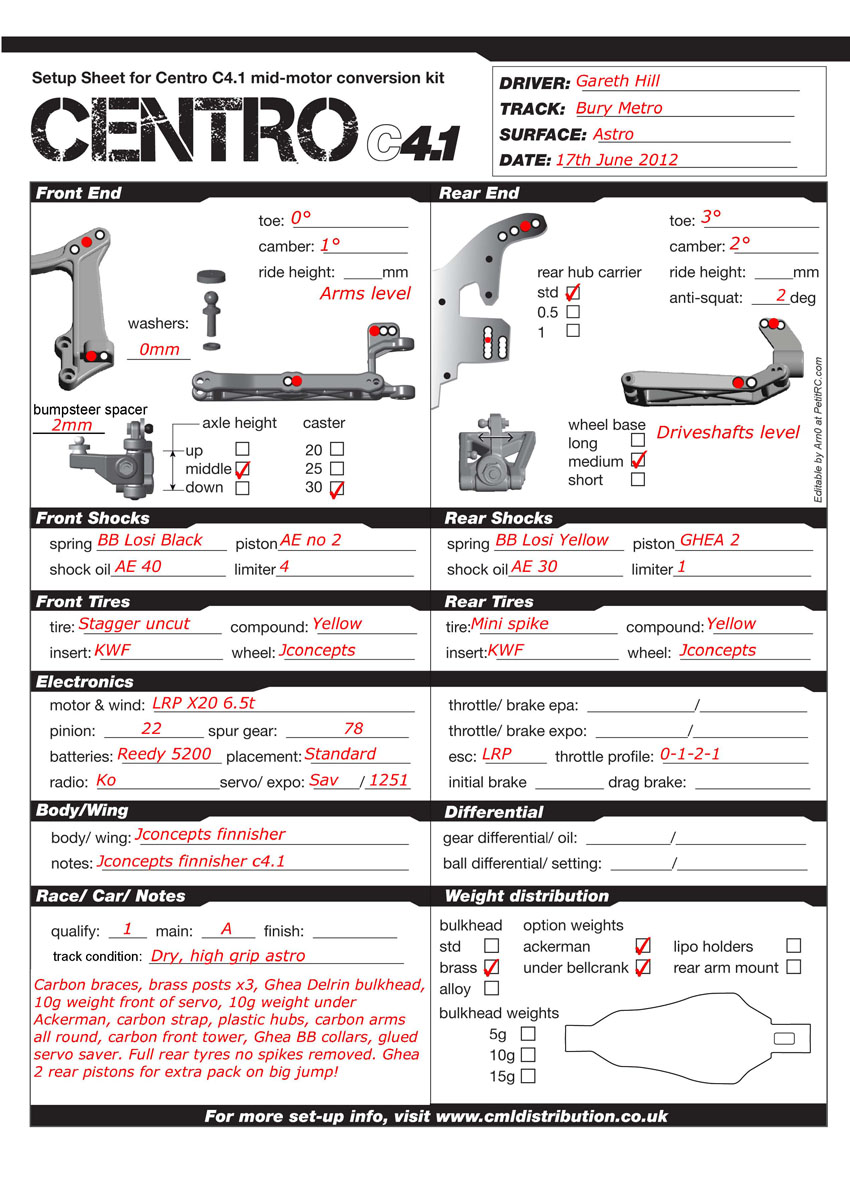 Setup Sheet for Centro C4.1 mid-motor conversion kit

CENTRO C4.1

DRIVER: Gareth Hill
TRACK: Bury Metro
SURFACE: Astro
DATE: 17th June 2012

Front End

toe: 0°
camber: 1°
ride height: ____mm
Arms level
washers:
0mm
bumpsteer spacer
2mm
axle height
up ☐
middle ☑
down ☐
caster
20 ☐
25 ☐
30 ☑

Rear End

toe: 3°
camber: 2°
ride height: ____mm
anti-squat: 2 deg
rear hub carrier
std ☑
0.5 ☐
1 ☐
wheel base
long ☐
medium ☑
short ☐
Driveshafts level

Editable by Arn0 at PetitRC.com

Front Shocks
spring BB Losi Black piston AE no 2
shock oil AE 40 limiter 4

Rear Shocks
spring BB Losi Yellow piston GHEA 2
shock oil AE 30 limiter 1

Front Tires
tire: Stagger uncut compound: Yellow
insert: KWF wheel: Jconcepts

Rear Tires
tire: Mini spike compound: Yellow
insert: KWF wheel: Jconcepts

Electronics
motor & wind: LRP X20 6.5t
pinion: 22 spur gear: 78
batteries: Reedy 5200 placement: Standard
radio: Ko servo/ expo: Sav / 1251
throttle/ brake epa: ____/____
throttle/ brake expo: ____/____
esc: LRP throttle profile: 0-1-2-1
initial brake ____ drag brake: ____

Body/Wing
body/ wing: Jconcepts finnisher
notes: Jconcepts finnisher c4.1

Differential
gear differential/ oil: ____/____
ball differential/ setting: ____/____

Race/ Car/ Notes
qualify: 1 main: A finish: ____
track condition: Dry, high grip astro
Carbon braces, brass posts x3, Ghea Delrin bulkhead, 10g weight front of servo, 10g weight under Ackerman, carbon strap, plastic hubs, carbon arms all round, carbon front tower, Ghea BB collars, glued servo saver. Full rear tyres no spikes removed. Ghea 2 rear pistons for extra pack on big jump!

Weight distribution
bulkhead
std ☐
brass ☑
alloy ☐
option weights
ackerman ☑
under bellcrank ☑
lipo holders ☐
rear arm mount ☐
bulkhead weights
5g ☐
10g ☐
15g ☐

For more set-up info, visit www.cmldistribution.co.uk