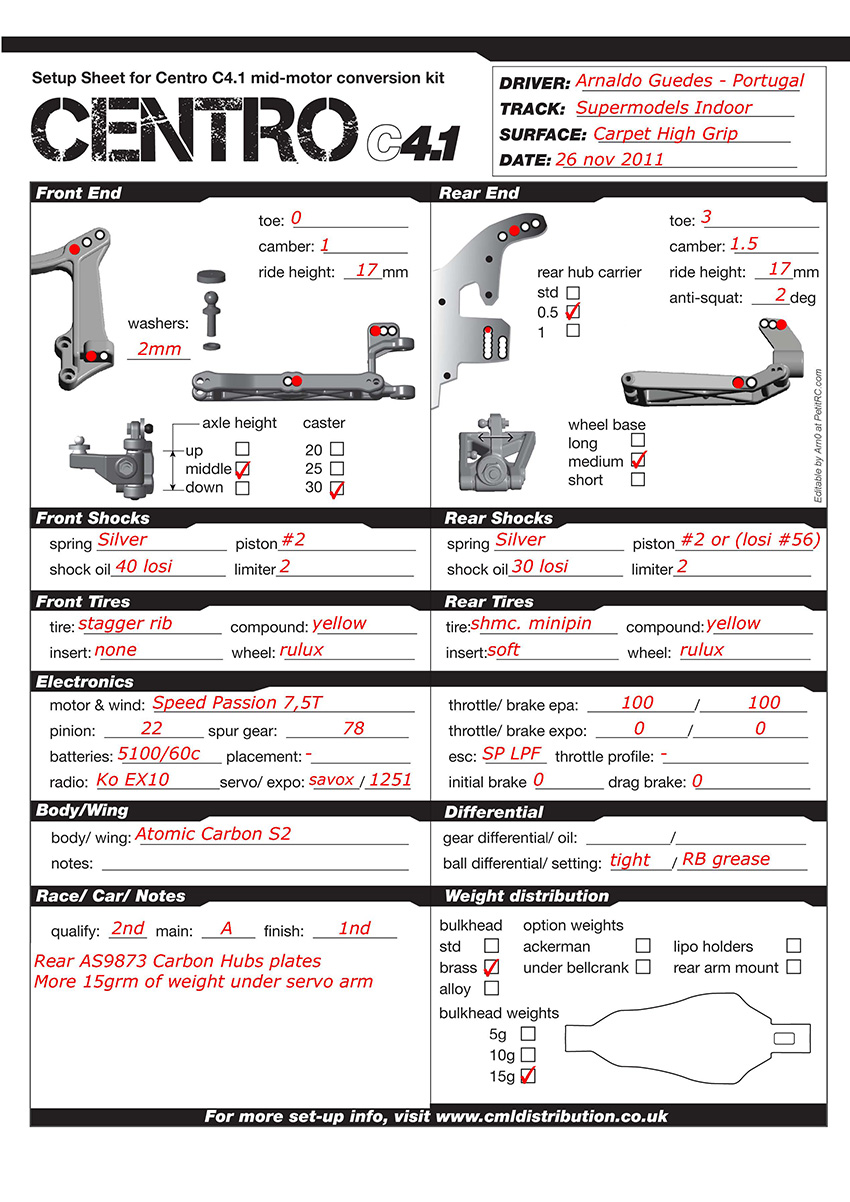 Setup Sheet for Centro C4.1 mid-motor conversion kit

CENTRO C4.1

DRIVER: Arnaldo Guedes - Portugal
TRACK: Supermodels Indoor
SURFACE: Carpet High Grip
DATE: 26 nov 2011

Front End

toe: 0
camber: 1
ride height: 17 mm

washers: 2mm

axle height
up ☐
middle ☑
down ☐

caster
20 ☐
25 ☐
30 ☑

Rear End

toe: 3
camber: 1.5
ride height: 17 mm
anti-squat: 2 deg

rear hub carrier
std ☐
0.5 ☑
1 ☐

wheel base
long ☐
medium ☑
short ☐

Editable by Arn0 at PetitRC.com

Front Shocks

spring Silver
piston #2
shock oil 40 losi
limiter 2

Rear Shocks

spring Silver
piston #2 or (losi #56)
shock oil 30 losi
limiter 2

Front Tires

tire: stagger rib
compound: yellow
insert: none
wheel: rulux

Rear Tires

tire: shmc. minipin
compound: yellow
insert: soft
wheel: rulux

Electronics

motor & wind: Speed Passion 7,5T
pinion: 22
spur gear: 78
batteries: 5100/60c
placement: -
radio: Ko EX10
servo/ expo: savox / 1251

throttle/ brake epa: 100 / 100
throttle/ brake expo: 0 / 0
esc: SP LPF
throttle profile: -
initial brake 0
drag brake: 0

Body/Wing

body/ wing: Atomic Carbon S2
notes:

Differential

gear differential/ oil: /
ball differential/ setting: tight / RB grease

Race/ Car/ Notes

qualify: 2nd
main: A
finish: 1nd

Rear AS9873 Carbon Hubs plates
More 15grm of weight under servo arm

Weight distribution

bulkhead
std ☐
brass ☑
alloy ☐

option weights
ackerman ☐
under bellcrank ☐
lipo holders ☐
rear arm mount ☐

bulkhead weights
5g ☐
10g ☐
15g ☑

For more set-up info, visit www.cmldistribution.co.uk