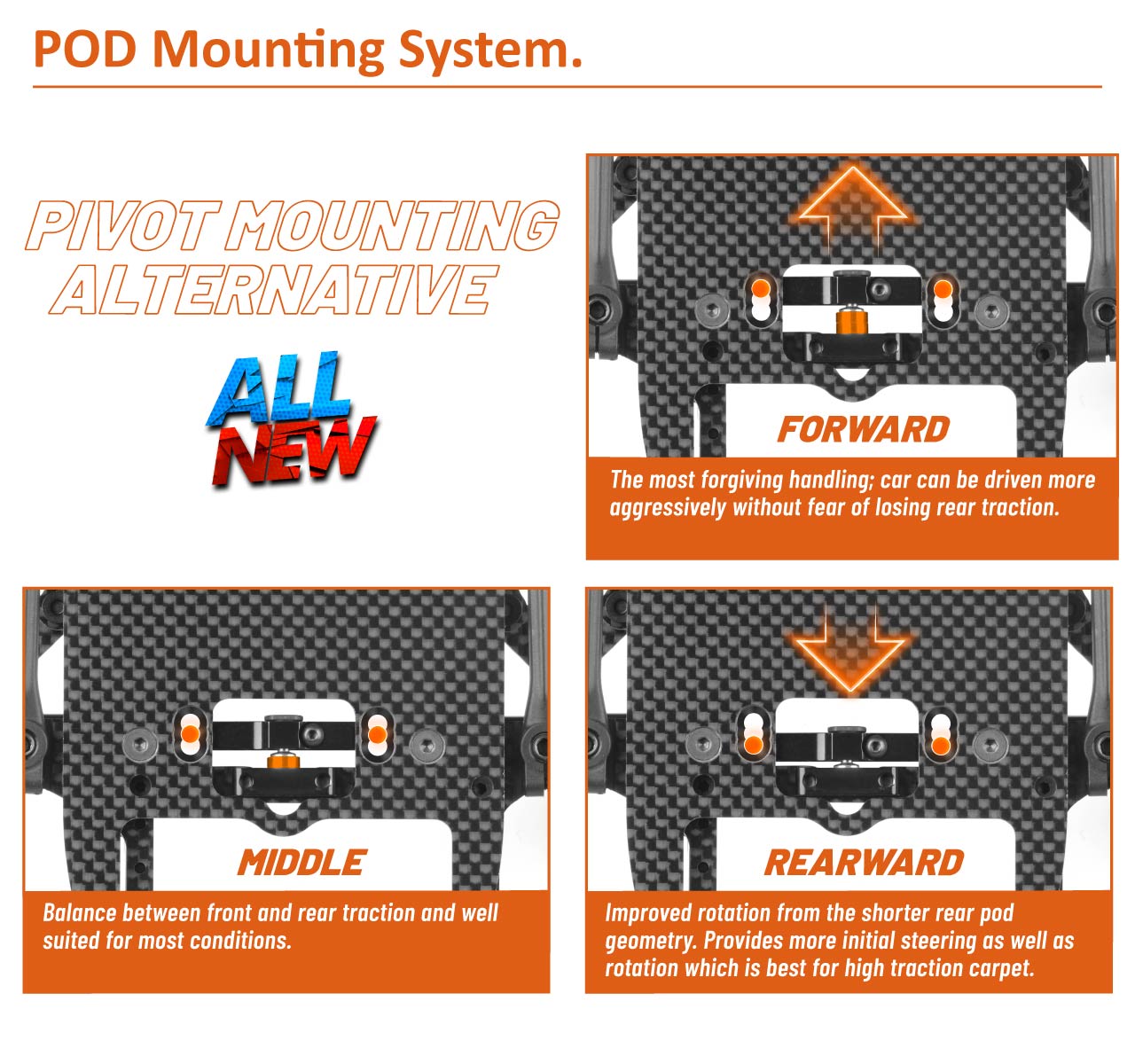 POD Mounting System.

PIVOT MOUNTING ALTERNATIVE

ALL NEW

FORWARD

The most forgiving handling; car can be driven more aggressively without fear of losing rear traction.

MIDDLE

Balance between front and rear traction and well suited for most conditions.

REARWARD

Improved rotation from the shorter rear pod geometry. Provides more initial steering as well as rotation which is best for high traction carpet.