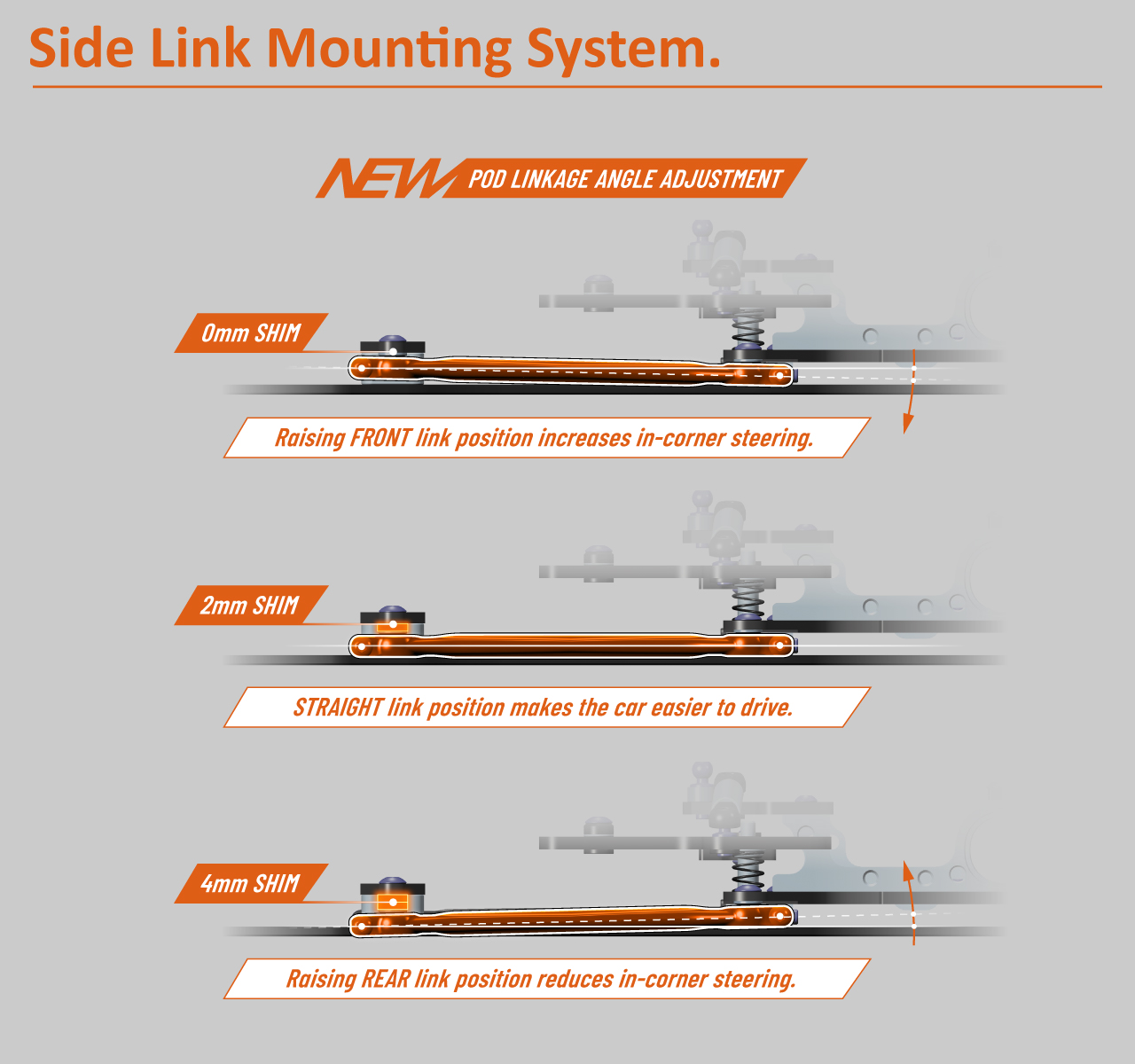 Side Link Mounting System.

NEW POD LINKAGE ANGLE ADJUSTMENT

0mm SHIM

Raising FRONT link position increases in-corner steering.

2mm SHIM

STRAIGHT link position makes the car easier to drive.

4mm SHIM

Raising REAR link position reduces in-corner steering.