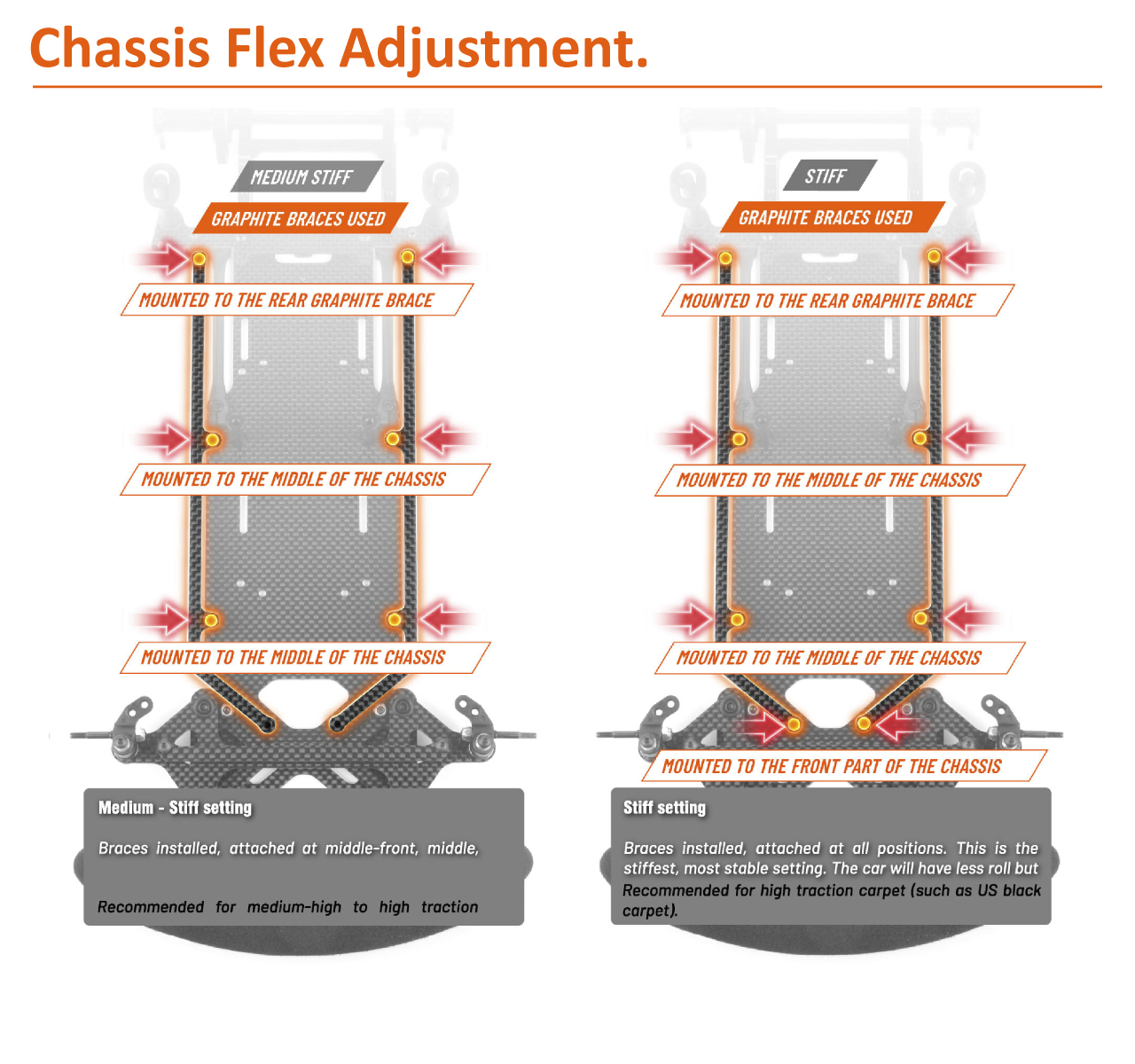 Chassis Flex Adjustment.

MEDIUM STIFF

GRAPHITE BRACES USED

MOUNTED TO THE REAR GRAPHITE BRACE

MOUNTED TO THE MIDDLE OF THE CHASSIS

MOUNTED TO THE MIDDLE OF THE CHASSIS

Medium - Stiff setting

Braces installed, attached at middle-front, middle,

Recommended for medium-high to high traction

STIFF

GRAPHITE BRACES USED

MOUNTED TO THE REAR GRAPHITE BRACE

MOUNTED TO THE MIDDLE OF THE CHASSIS

MOUNTED TO THE MIDDLE OF THE CHASSIS

MOUNTED TO THE FRONT PART OF THE CHASSIS

Stiff setting

Braces installed, attached at all positions. This is the stiffest, most stable setting. The car will have less roll but Recommended for high traction carpet (such as US black carpet).