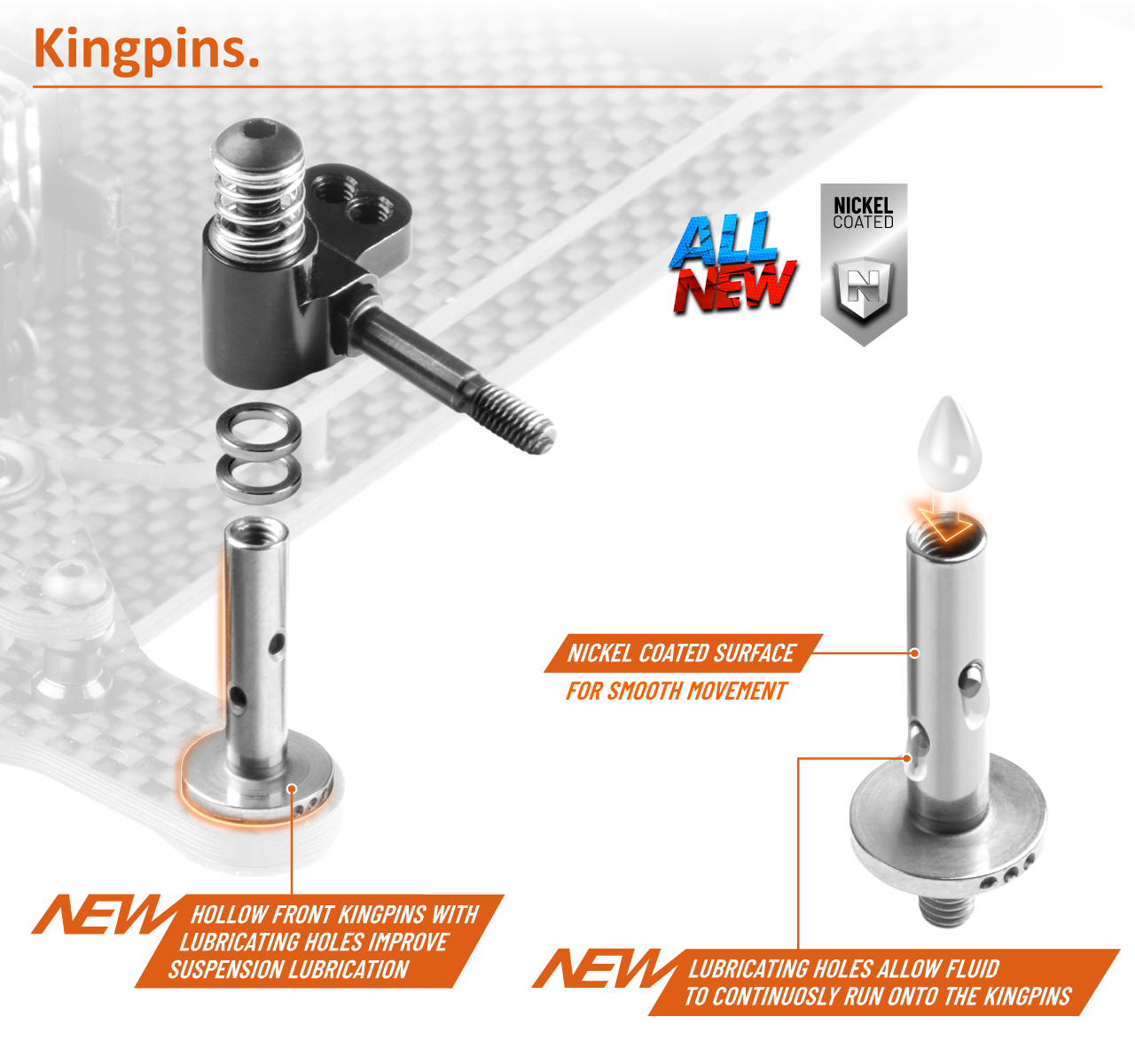 Kingpins.

ALL NEW

NICKEL COATED

N

NICKEL COATED SURFACE
FOR SMOOTH MOVEMENT

NEW HOLLOW FRONT KINGPINS WITH LUBRICATING HOLES IMPROVE SUSPENSION LUBRICATION

NEW LUBRICATING HOLES ALLOW FLUID TO CONTINUOSLY RUN ONTO THE KINGPINS