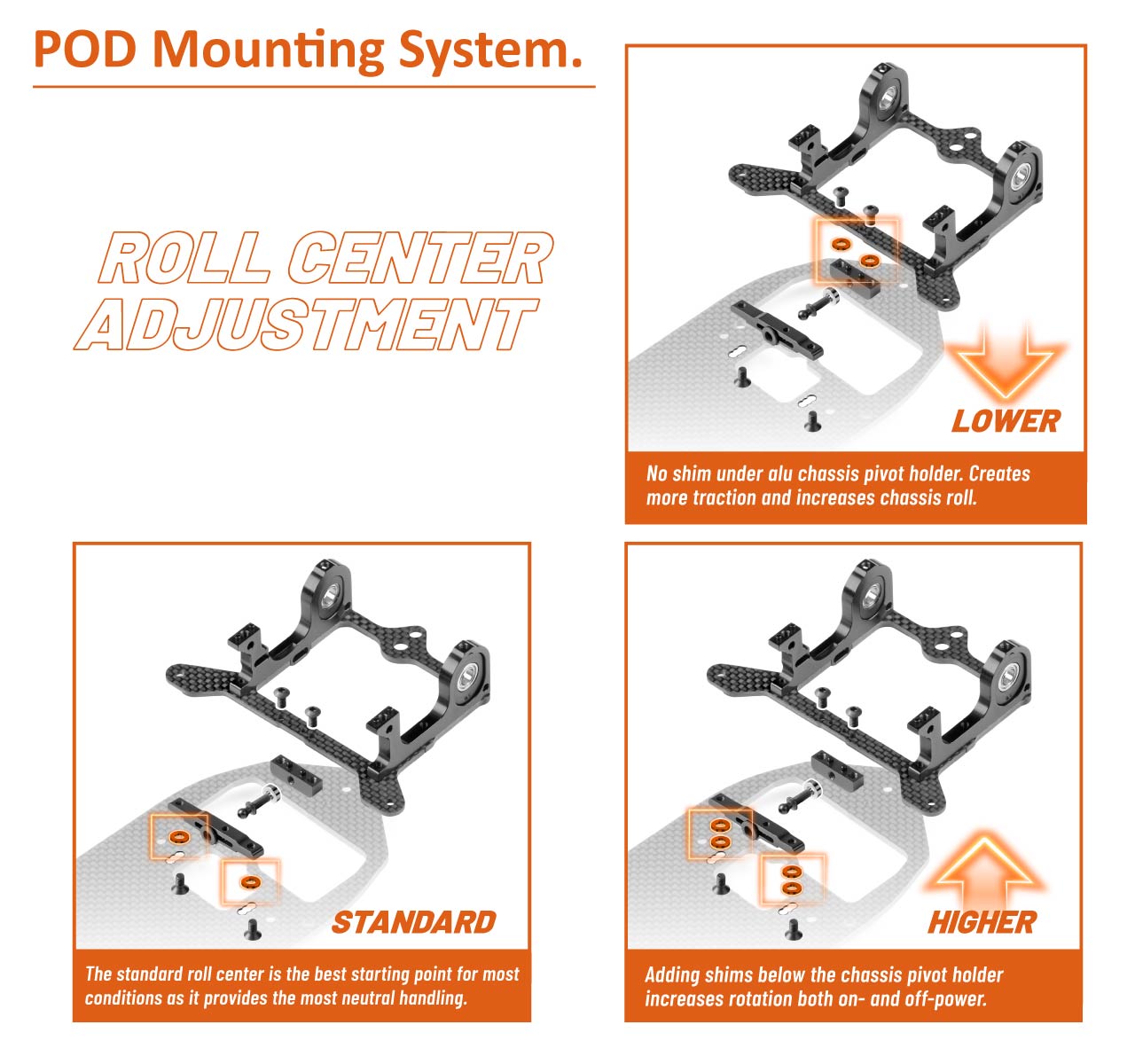 POD Mounting System.

ROLL CENTER ADJUSTMENT

LOWER

No shim under alu chassis pivot holder. Creates more traction and increases chassis roll.

STANDARD

The standard roll center is the best starting point for most conditions as it provides the most neutral handling.

HIGHER

Adding shims below the chassis pivot holder increases rotation both on- and off-power.