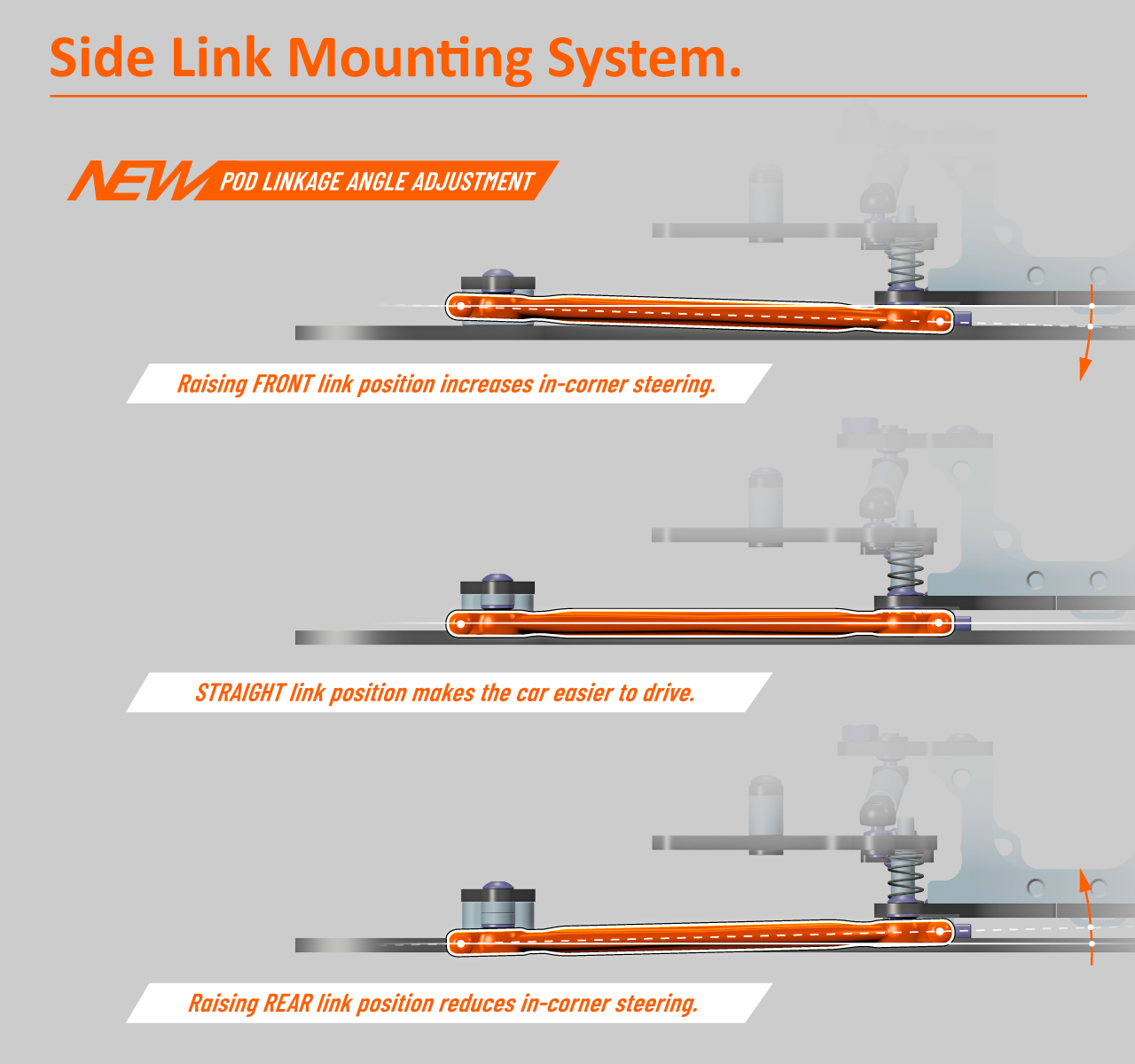 Side Link Mounting System.

NEW POD LINKAGE ANGLE ADJUSTMENT

Raising FRONT link position increases in-corner steering.

STRAIGHT link position makes the car easier to drive.

Raising REAR link position reduces in-corner steering.