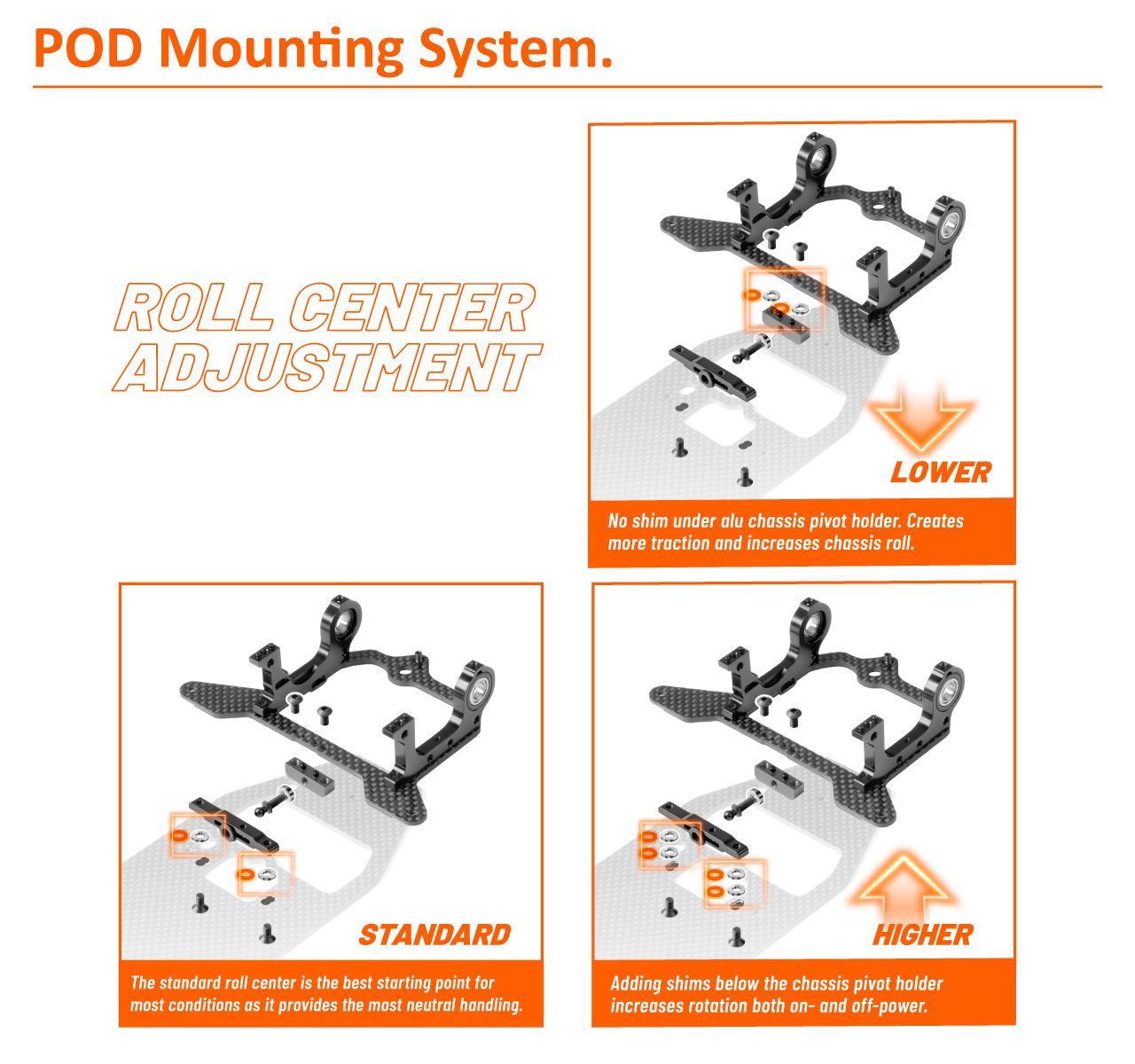 POD Mounting System.

ROLL CENTER ADJUSTMENT

LOWER

No shim under alu chassis pivot holder. Creates more traction and increases chassis roll.

STANDARD

The standard roll center is the best starting point for most conditions as it provides the most neutral handling.

HIGHER

Adding shims below the chassis pivot holder increases rotation both on- and off-power.