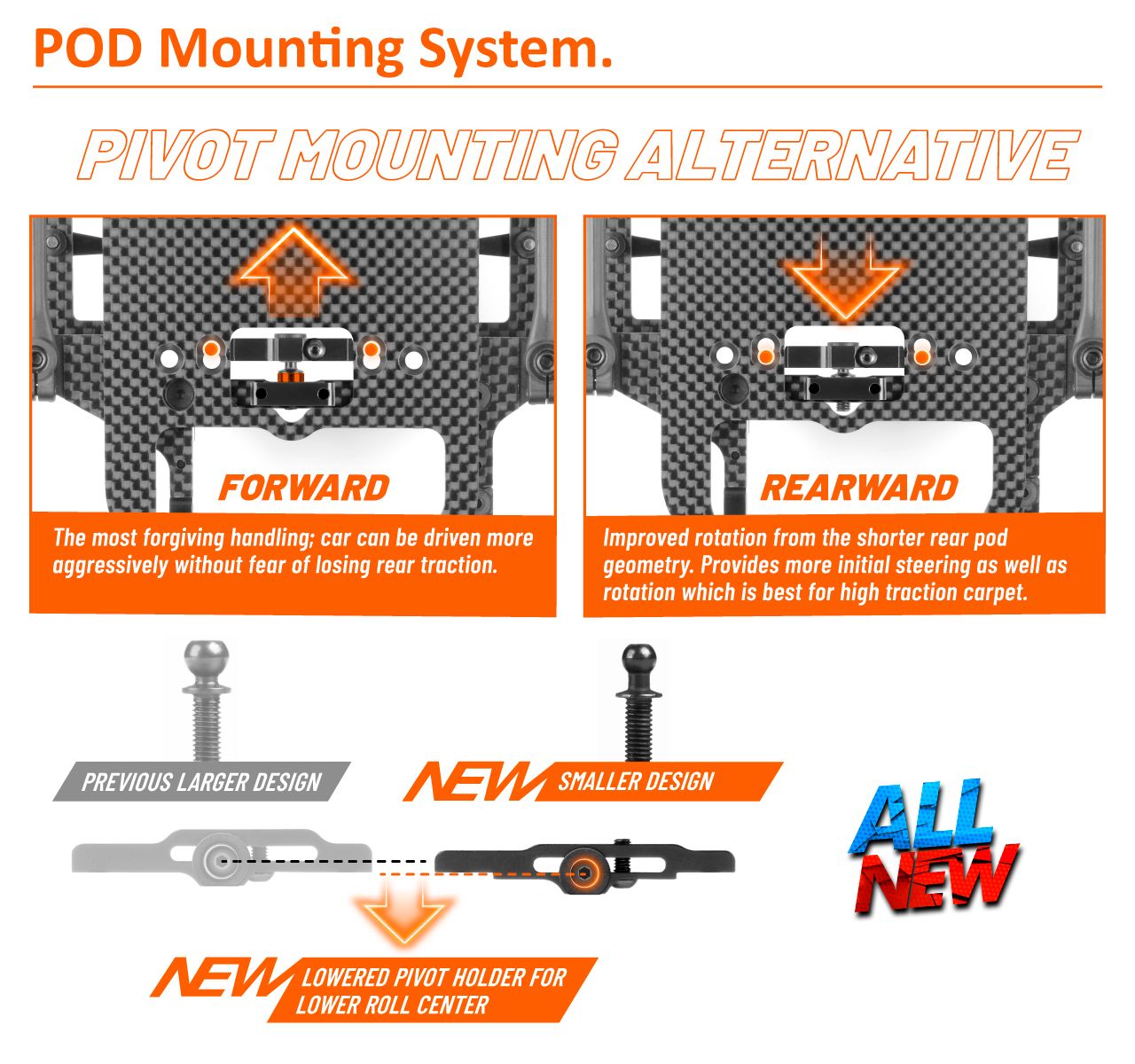 POD Mounting System.

PIVOT MOUNTING ALTERNATIVE

FORWARD

The most forgiving handling; car can be driven more aggressively without fear of losing rear traction.

REARWARD

Improved rotation from the shorter rear pod geometry. Provides more initial steering as well as rotation which is best for high traction carpet.

PREVIOUS LARGER DESIGN

NEW SMALLER DESIGN

ALL NEW

NEW LOWERED PIVOT HOLDER FOR LOWER ROLL CENTER