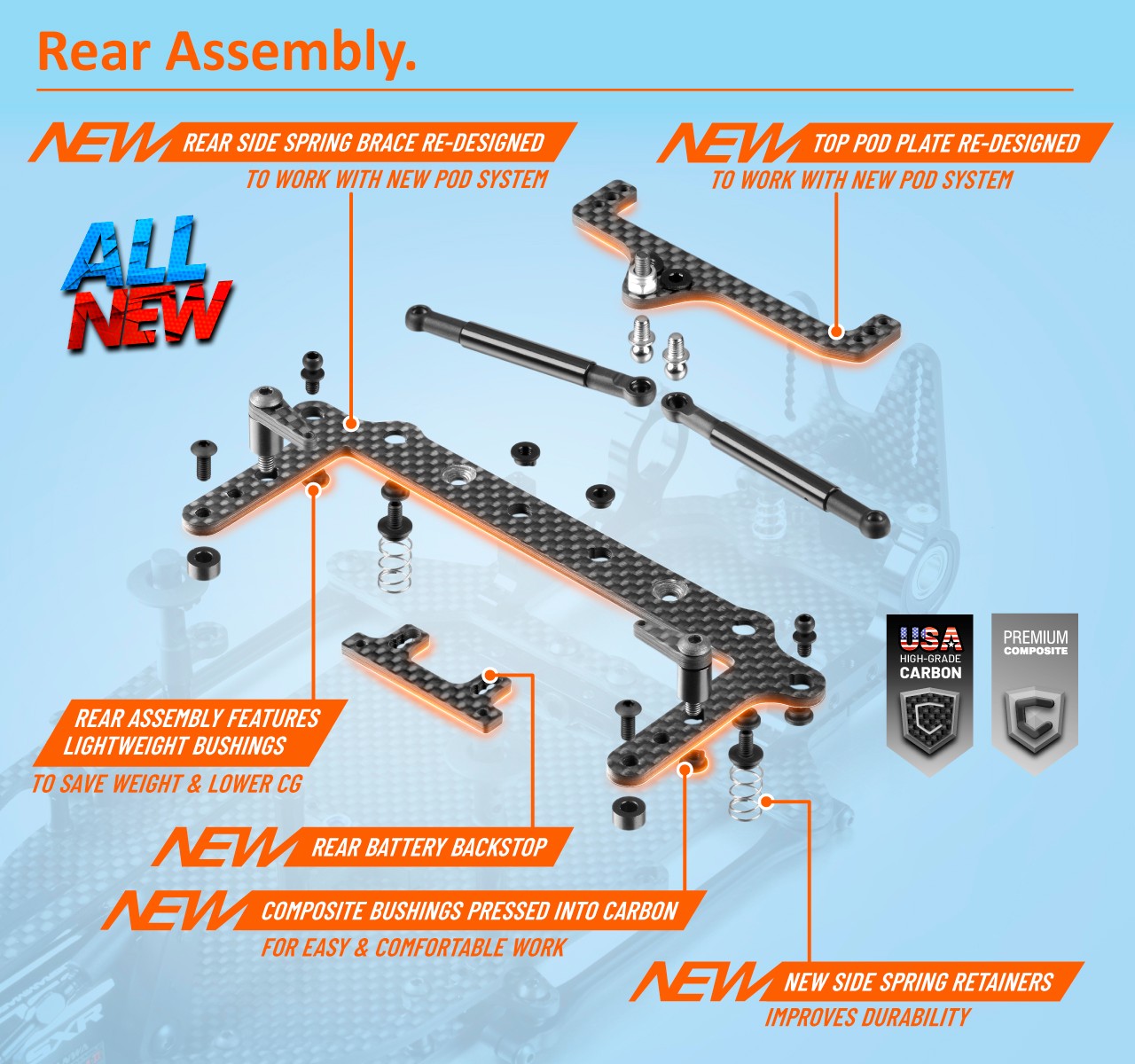 Rear Assembly.

NEW REAR SIDE SPRING BRACE RE-DESIGNED
TO WORK WITH NEW POD SYSTEM

NEW TOP POD PLATE RE-DESIGNED
TO WORK WITH NEW POD SYSTEM

ALL NEW

USA HIGH-GRADE CARBON

PREMIUM COMPOSITE

REAR ASSEMBLY FEATURES LIGHTWEIGHT BUSHINGS
TO SAVE WEIGHT & LOWER CG

NEW REAR BATTERY BACKSTOP

NEW COMPOSITE BUSHINGS PRESSED INTO CARBON
FOR EASY & COMFORTABLE WORK

NEW NEW SIDE SPRING RETAINERS
IMPROVES DURABILITY