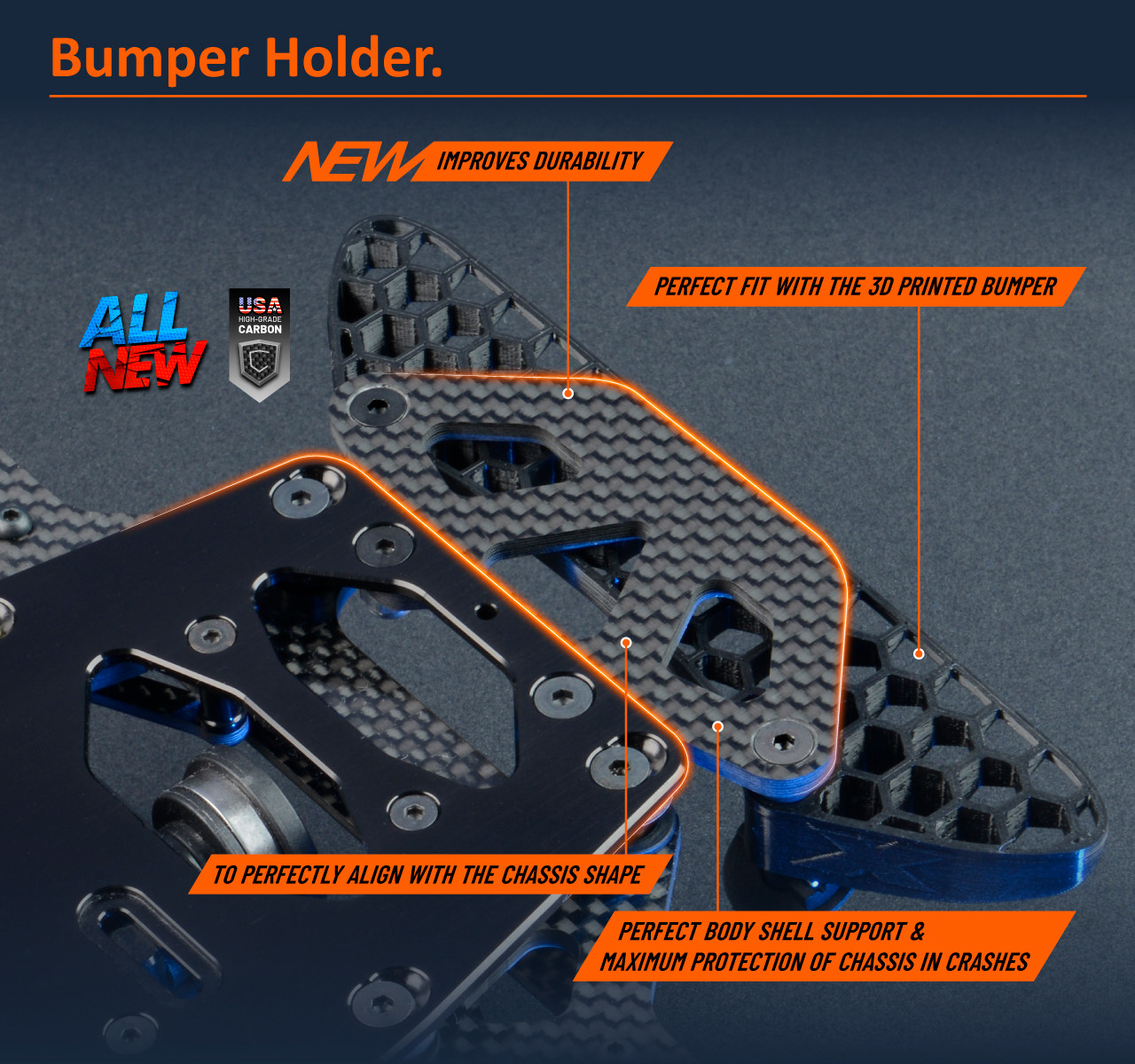 Bumper Holder.

NEW IMPROVES DURABILITY

PERFECT FIT WITH THE 3D PRINTED BUMPER

ALL NEW

USA HIGH-GRADE CARBON

TO PERFECTLY ALIGN WITH THE CHASSIS SHAPE

PERFECT BODY SHELL SUPPORT & MAXIMUM PROTECTION OF CHASSIS IN CRASHES