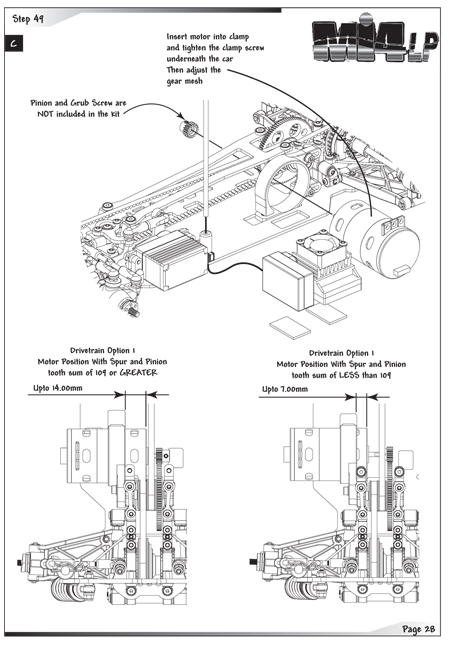 Step 49

C

Mi4 LP

Insert motor into clamp and tighten the clamp screw underneath the car Then adjust the gear mesh

Pinion and Grub Screw are NOT included in the kit

Drivetrain Option 1
Motor Position With Spur and Pinion tooth sum of 109 or GREATER

Upto 14.00mm

Drivetrain Option 1
Motor Position With Spur and Pinion tooth sum of LESS than 109

Upto 7.00mm

Page 28