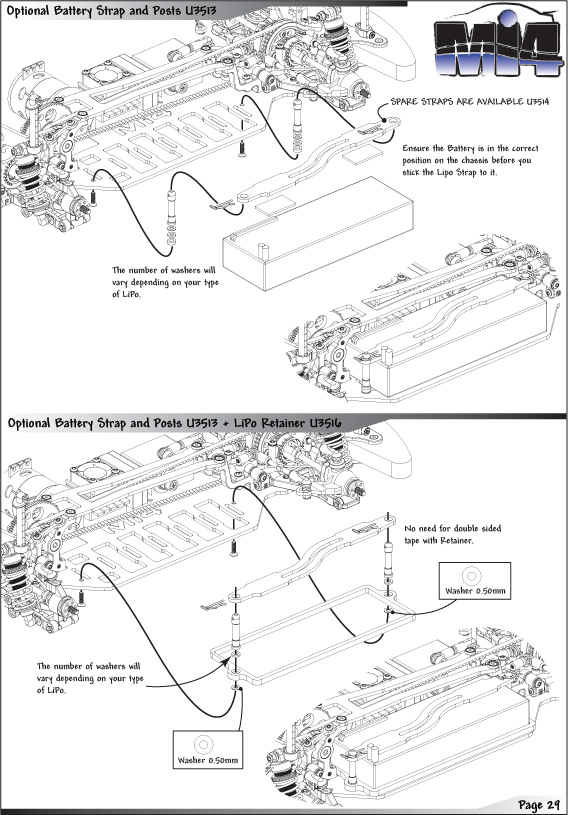 Optional Battery Strap and Posts U3513

Mi4

SPARE STRAPS ARE AVAILABLE U3514

Ensure the Battery is in the correct position on the chassis before you stick the Lipo Strap to it.

The number of washers will vary depending on your type of LiPo.

Optional Battery Strap and Posts U3513 + LiPo Retainer U3516

No need for double sided tape with Retainer.

Washer 0.50mm

The number of washers will vary depending on your type of LiPo.

Washer 0.50mm

Page 29