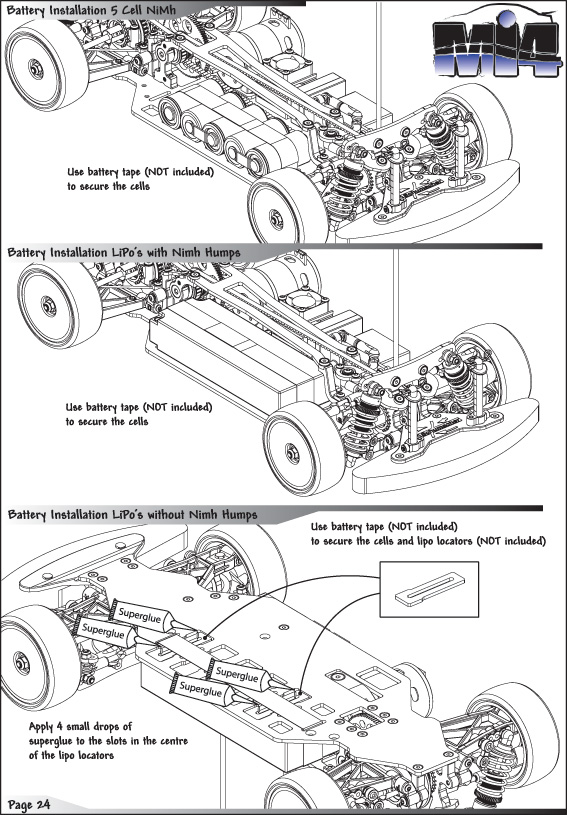 Battery Installation 5 Cell NiMh

Mi4

Use battery tape (NOT included) to secure the cells

Battery Installation LiPo's with Nimh Humps

Use battery tape (NOT included) to secure the cells

Battery Installation LiPo's without Nimh Humps

Use battery tape (NOT included) to secure the cells and lipo locators (NOT included)

Superglue

Superglue

Superglue

Superglue

Apply 4 small drops of superglue to the slots in the centre of the lipo locators

Page 24