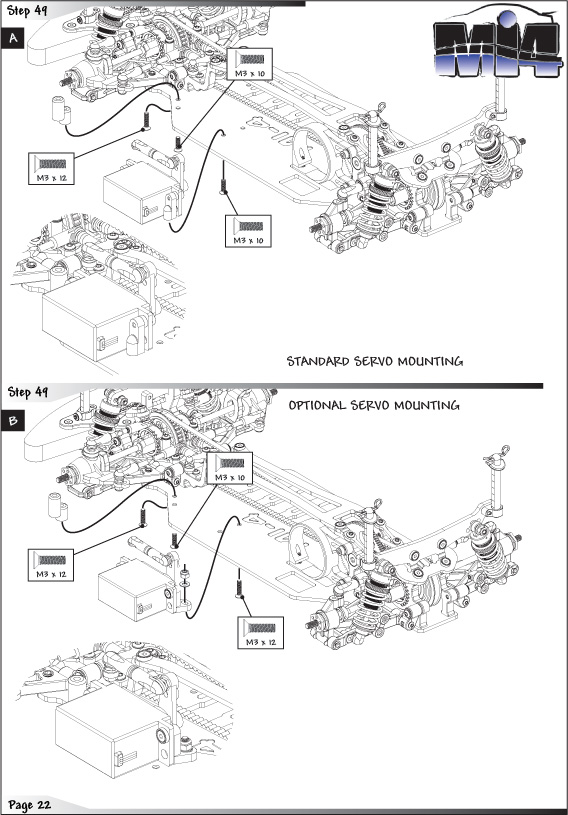 Step 49

A

Mi4

M3 x 10

M3 x 12

M3 x 10

STANDARD SERVO MOUNTING

Step 49

B

OPTIONAL SERVO MOUNTING

M3 x 10

M3 x 12

M3 x 12

Page 22