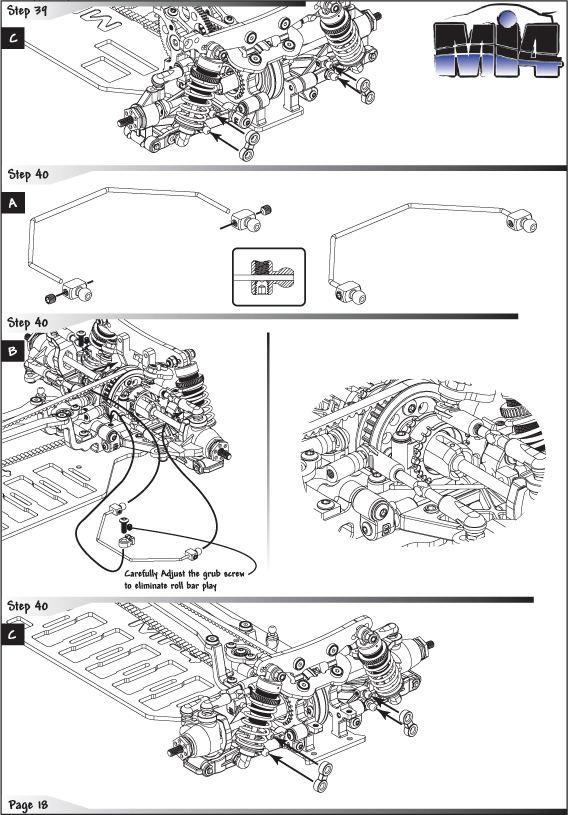 Step 39

C

Mi4

Step 40

A

Step 40

B

Carefully Adjust the grub screw to eliminate roll bar play

Step 40

C

Page 18