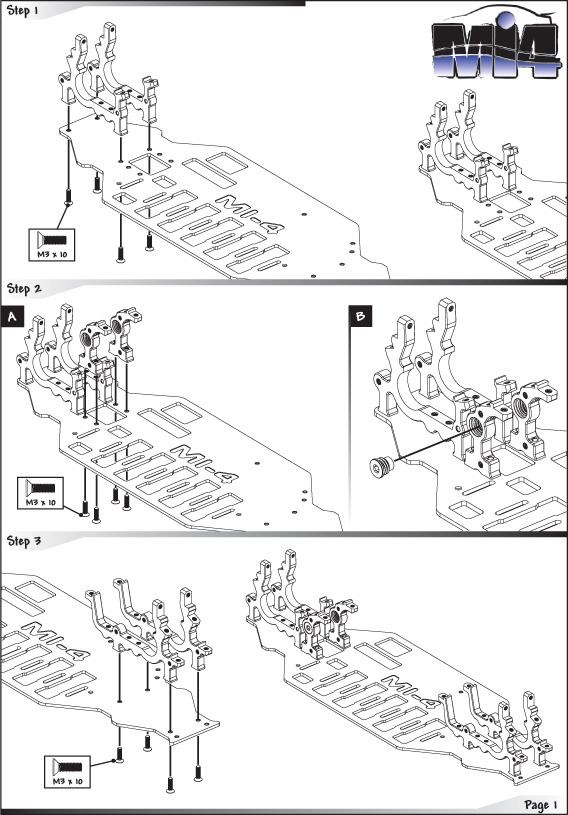 Step 1

MI4

MI-4

M3 x 10

Step 2

A

MI-4

M3 x 10

B

Step 3

MI-4

M3 x 10

MI-4

Page 1