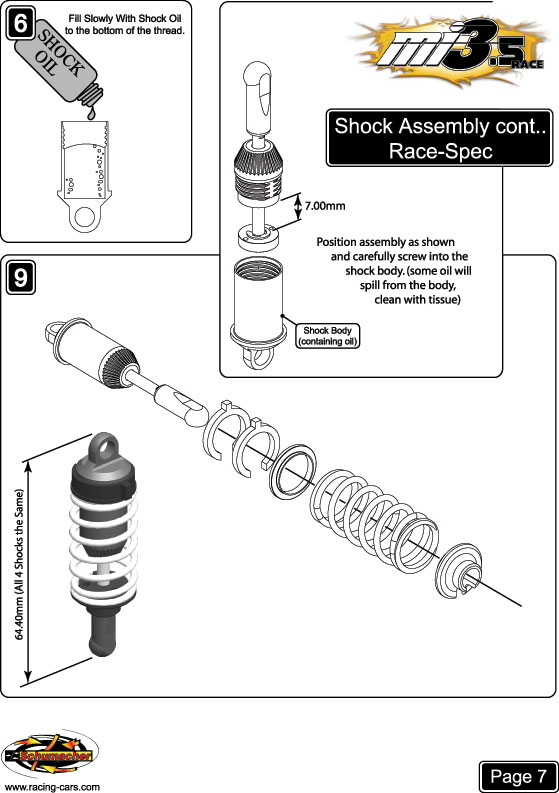 6

Fill Slowly With Shock Oil to the bottom of the thread.

SHOCK OIL

mi3.5 RACE

Shock Assembly cont.. Race-Spec

7.00mm

Position assembly as shown and carefully screw into the shock body. (some oil will spill from the body, clean with tissue)

Shock Body (containing oil)

9

64.40mm (All 4 Shocks the Same)

Schumacher

www.racing-cars.com

Page 7