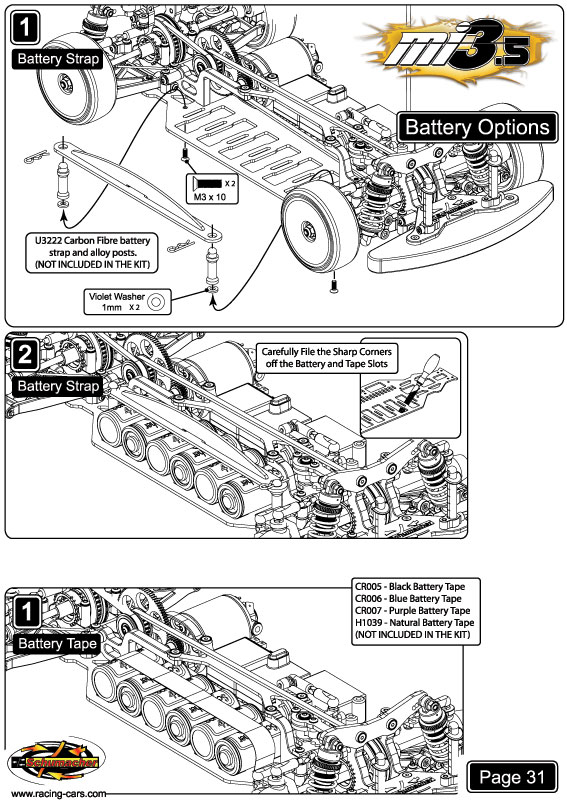 1
Battery Strap

mi3.5

Battery Options

X 2
M3 x 10

U3222 Carbon Fibre battery strap and alloy posts.
(NOT INCLUDED IN THE KIT)

Violet Washer
1mm X 2

2
Battery Strap

Carefully File the Sharp Corners off the Battery and Tape Slots

1
Battery Tape

CR005 - Black Battery Tape
CR006 - Blue Battery Tape
CR007 - Purple Battery Tape
H1039 - Natural Battery Tape
(NOT INCLUDED IN THE KIT)

Schumacher

www.racing-cars.com

Page 31