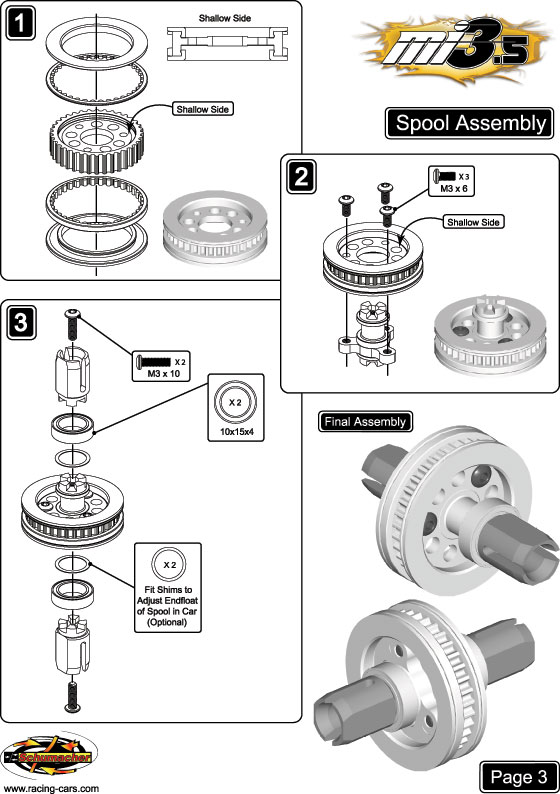 1

Shallow Side

Shallow Side

mi3.5

Spool Assembly

2

X 3
M3 x 6

Shallow Side

3

X 2
M3 x 10

X 2
10x15x4

X 2
Fit Shims to Adjust Endfloat of Spool in Car (Optional)

Final Assembly

Schumacher

www.racing-cars.com

Page 3