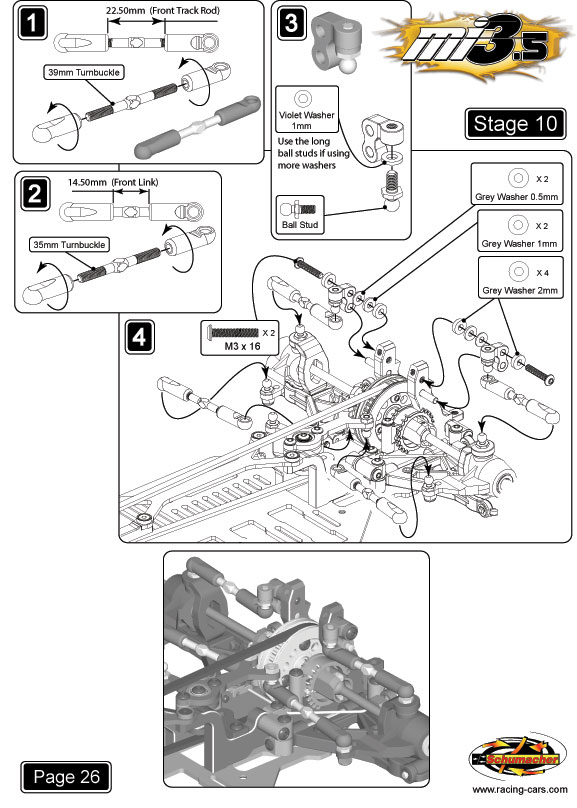 1

22.50mm (Front Track Rod)

39mm Turnbuckle

2

14.50mm (Front Link)

35mm Turnbuckle

3

Violet Washer 1mm

Use the long ball studs if using more washers

Ball Stud

mi3.5

Stage 10

X 2
Grey Washer 0.5mm

X 2
Grey Washer 1mm

X 4
Grey Washer 2mm

4

X 2
M3 x 16

Page 26

Schumacher

www.racing-cars.com