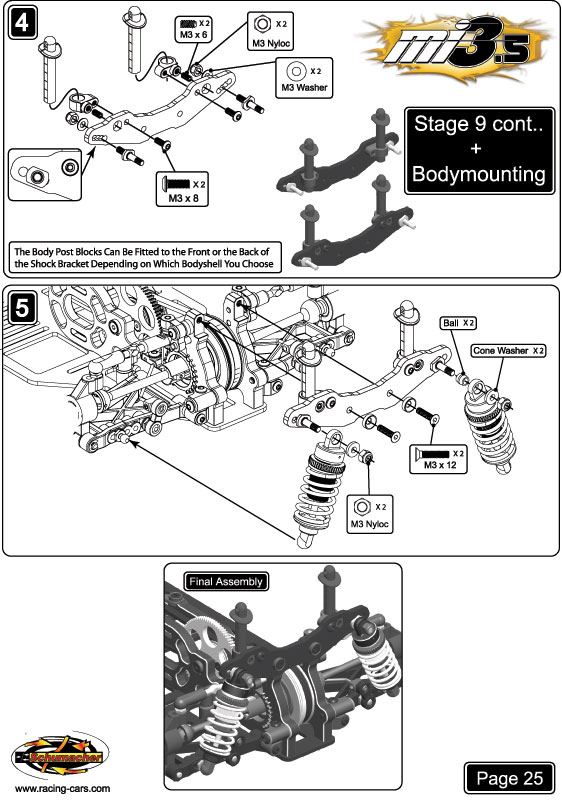 4

X 2
M3 x 6

X 2
M3 Nyloc

X 2
M3 Washer

mi3.5

Stage 9 cont..
+
Bodymounting

X 2
M3 x 8

The Body Post Blocks Can Be Fitted to the Front or the Back of the Shock Bracket Depending on Which Bodyshell You Choose

5

Ball X 2

Cone Washer X 2

X 2
M3 x 12

X 2
M3 Nyloc

Final Assembly

Schumacher

www.racing-cars.com

Page 25