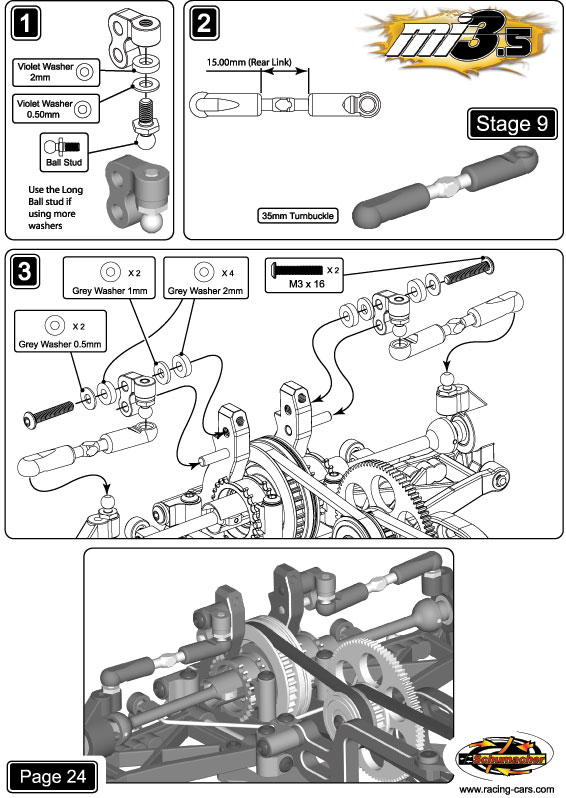 1

Violet Washer 2mm

Violet Washer 0.50mm

Ball Stud

Use the Long Ball stud if using more washers

2

mi3.5

15.00mm (Rear Link)

Stage 9

35mm Turnbuckle

3

X 2
Grey Washer 1mm

X 4
Grey Washer 2mm

X 2
M3 x 16

X 2
Grey Washer 0.5mm

Page 24

Schumacher

www.racing-cars.com