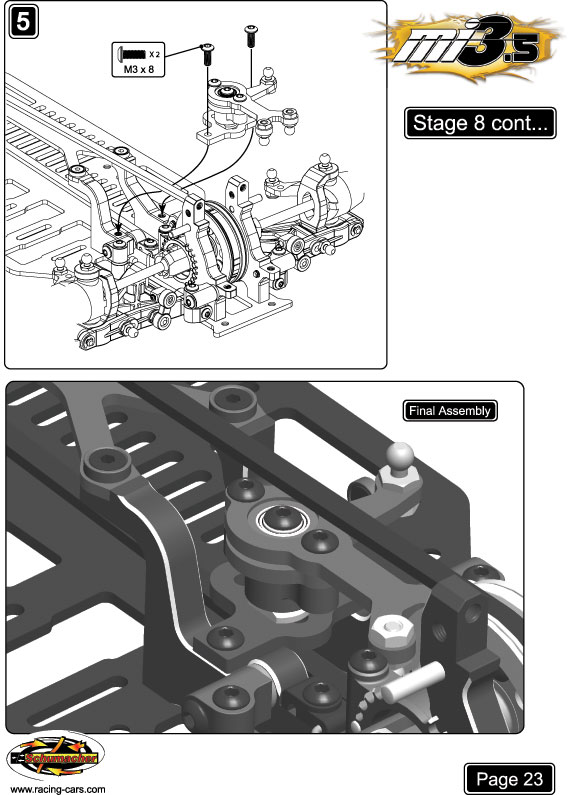 5

X 2
M3 x 8

mi3.5

Stage 8 cont...

Final Assembly

Schumacher
www.racing-cars.com

Page 23