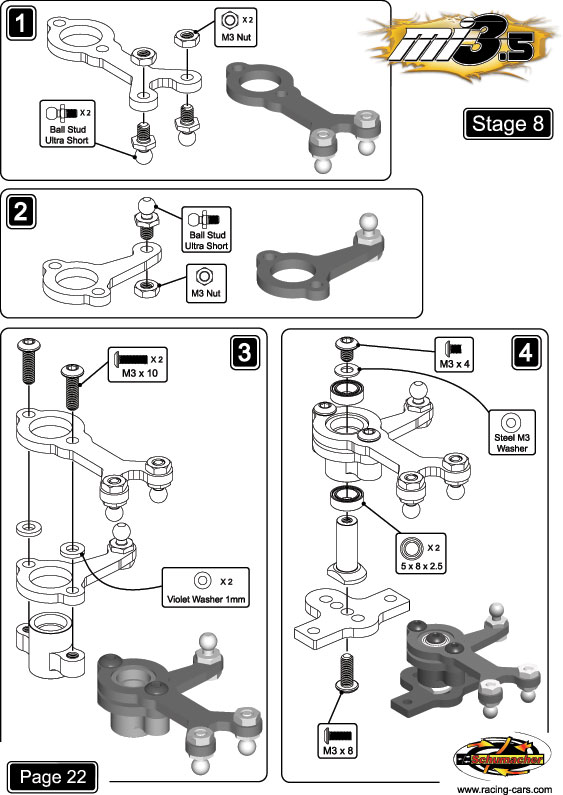 1

X 2
M3 Nut

X 2
Ball Stud
Ultra Short

mi3.5

Stage 8

2

Ball Stud
Ultra Short

M3 Nut

3

X 2
M3 x 10

X 2
Violet Washer 1mm

4

M3 x 4

Steel M3
Washer

X 2
5 x 8 x 2.5

M3 x 8

Page 22

Schumacher

www.racing-cars.com