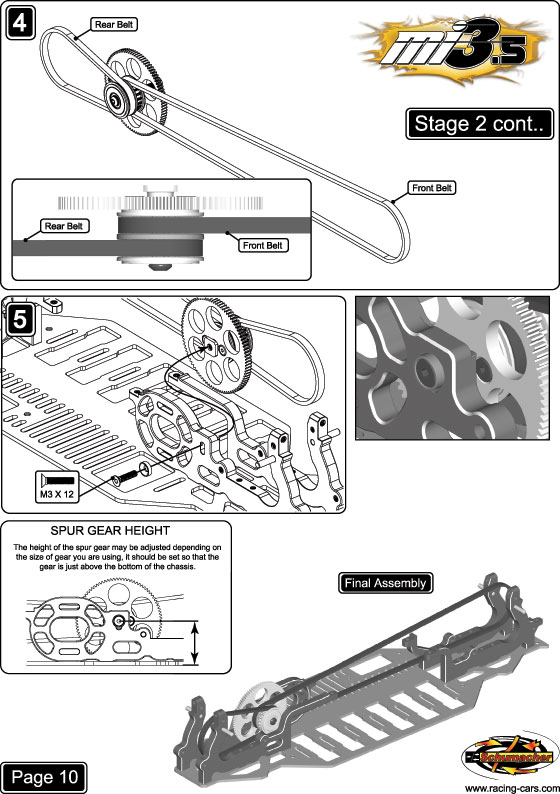 4

Rear Belt

mi3.5

Stage 2 cont..

Front Belt

Rear Belt

Front Belt

5

M3 X 12

SPUR GEAR HEIGHT

The height of the spur gear may be adjusted depending on the size of gear you are using, it should be set so that the gear is just above the bottom of the chassis.

Final Assembly

Schumacher

Page 10

www.racing-cars.com