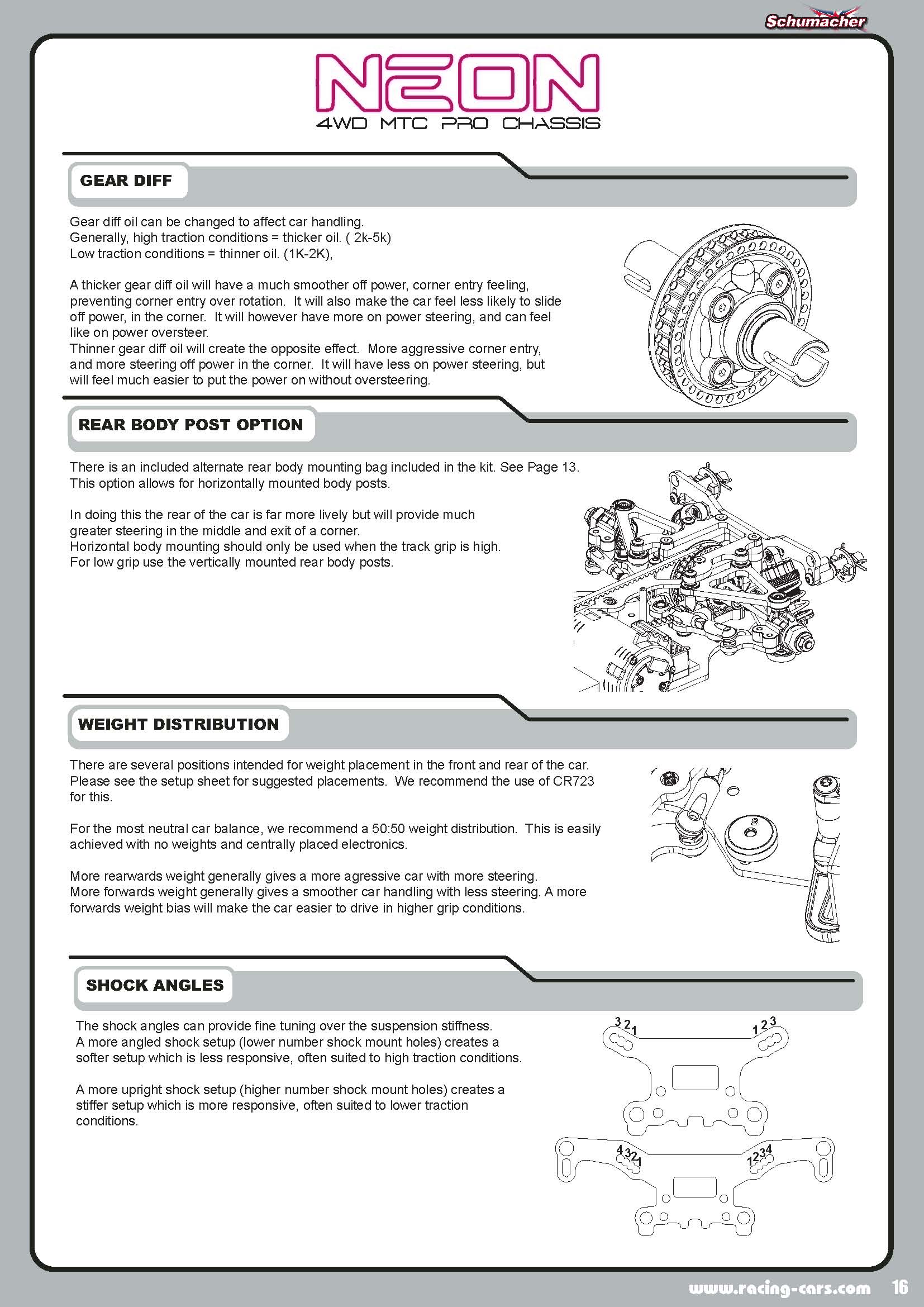 Schumacher

NEON
4WD MTC PRO CHASSIS

GEAR DIFF

Gear diff oil can be changed to affect car handling.
Generally, high traction conditions = thicker oil. ( 2k-5k)
Low traction conditions = thinner oil. (1K-2K),

A thicker gear diff oil will have a much smoother off power, corner entry feeling, preventing corner entry over rotation. It will also make the car feel less likely to slide off power, in the corner. It will however have more on power steering, and can feel like on power oversteer.
Thinner gear diff oil will create the opposite effect. More aggressive corner entry, and more steering off power in the corner. It will have less on power steering, but will feel much easier to put the power on without oversteering.

REAR BODY POST OPTION

There is an included alternate rear body mounting bag included in the kit. See Page 13.
This option allows for horizontally mounted body posts.

In doing this the rear of the car is far more lively but will provide much greater steering in the middle and exit of a corner.
Horizontal body mounting should only be used when the track grip is high.
For low grip use the vertically mounted rear body posts.

WEIGHT DISTRIBUTION

There are several positions intended for weight placement in the front and rear of the car. Please see the setup sheet for suggested placements. We recommend the use of CR723 for this.

For the most neutral car balance, we recommend a 50:50 weight distribution. This is easily achieved with no weights and centrally placed electronics.

More rearwards weight generally gives a more agressive car with more steering.
More forwards weight generally gives a smoother car handling with less steering. A more forwards weight bias will make the car easier to drive in higher grip conditions.

SHOCK ANGLES

The shock angles can provide fine tuning over the suspension stiffness.
A more angled shock setup (lower number shock mount holes) creates a softer setup which is less responsive, often suited to high traction conditions.

A more upright shock setup (higher number shock mount holes) creates a stiffer setup which is more responsive, often suited to lower traction conditions.

3 2 1
1 2 3
4 3 2 1
1 2 3 4

www.racing-cars.com 16