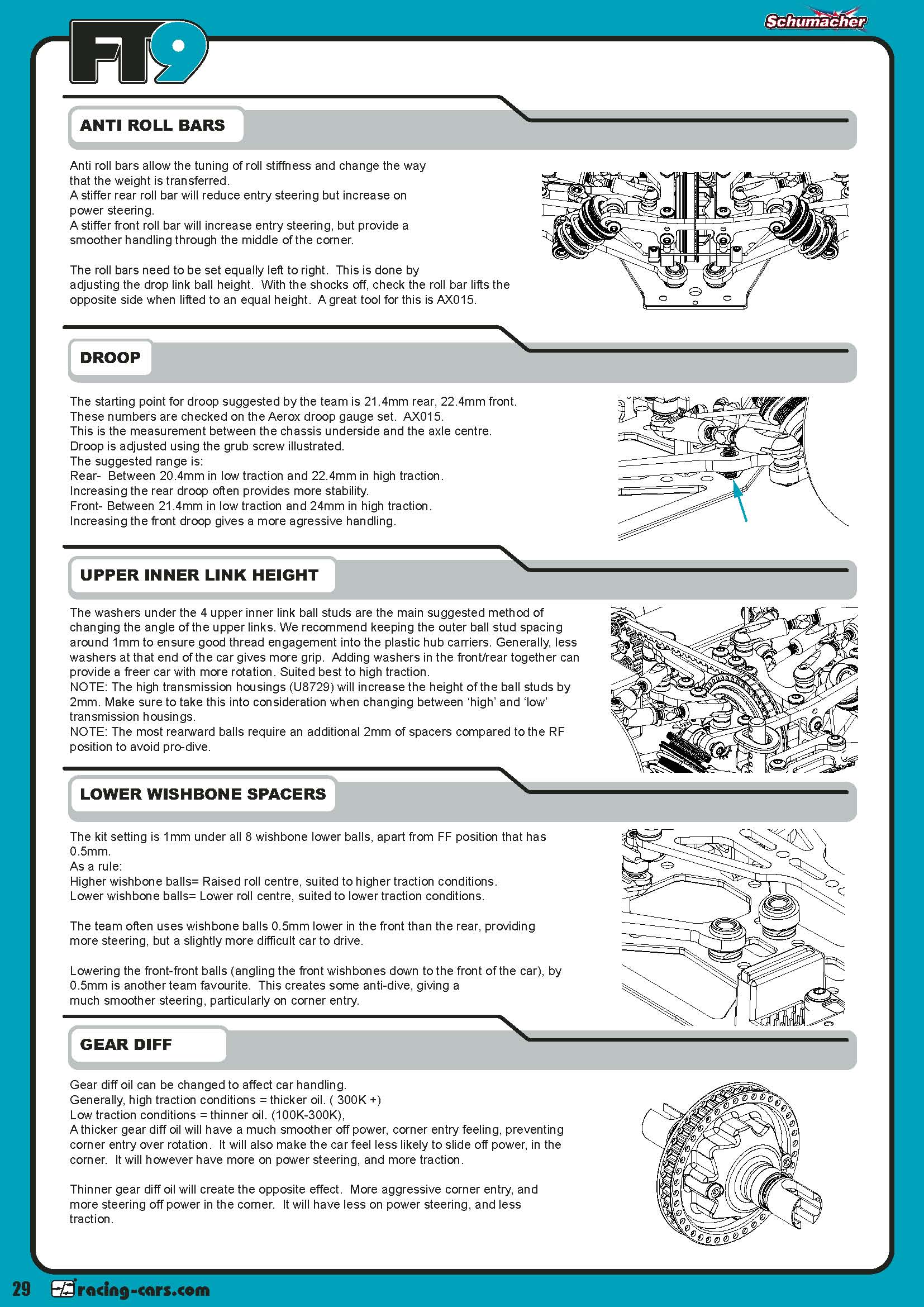 Schumacher

FT9

ANTI ROLL BARS

Anti roll bars allow the tuning of roll stiffness and change the way that the weight is transferred.
A stiffer rear roll bar will reduce entry steering but increase on power steering.
A stiffer front roll bar will increase entry steering, but provide a smoother handling through the middle of the corner.

The roll bars need to be set equally left to right. This is done by adjusting the drop link ball height. With the shocks off, check the roll bar lifts the opposite side when lifted to an equal height. A great tool for this is AX015.

DROOP

The starting point for droop suggested by the team is 21.4mm rear, 22.4mm front.
These numbers are checked on the Aerox droop gauge set. AX015.
This is the measurement between the chassis underside and the axle centre.
Droop is adjusted using the grub screw illustrated.
The suggested range is:
Rear- Between 20.4mm in low traction and 22.4mm in high traction.
Increasing the rear droop often provides more stability.
Front- Between 21.4mm in low traction and 24mm in high traction.
Increasing the front droop gives a more agressive handling.

UPPER INNER LINK HEIGHT

The washers under the 4 upper inner link ball studs are the main suggested method of changing the angle of the upper links. We recommend keeping the outer ball stud spacing around 1mm to ensure good thread engagement into the plastic hub carriers. Generally, less washers at that end of the car gives more grip. Adding washers in the front/rear together can provide a freer car with more rotation. Suited best to high traction.
NOTE: The high transmission housings (U8729) will increase the height of the ball studs by 2mm. Make sure to take this into consideration when changing between ‘high’ and ‘low’ transmission housings.
NOTE: The most rearward balls require an additional 2mm of spacers compared to the RF position to avoid pro-dive.

LOWER WISHBONE SPACERS

The kit setting is 1mm under all 8 wishbone lower balls, apart from FF position that has 0.5mm.
As a rule:
Higher wishbone balls= Raised roll centre, suited to higher traction conditions.
Lower wishbone balls= Lower roll centre, suited to lower traction conditions.

The team often uses wishbone balls 0.5mm lower in the front than the rear, providing more steering, but a slightly more difficult car to drive.

Lowering the front-front balls (angling the front wishbones down to the front of the car), by 0.5mm is another team favourite. This creates some anti-dive, giving a much smoother steering, particularly on corner entry.

GEAR DIFF

Gear diff oil can be changed to affect car handling.
Generally, high traction conditions = thicker oil. ( 300K +)
Low traction conditions = thinner oil. (100K-300K),
A thicker gear diff oil will have a much smoother off power, corner entry feeling, preventing corner entry over rotation. It will also make the car feel less likely to slide off power, in the corner. It will however have more on power steering, and more traction.

Thinner gear diff oil will create the opposite effect. More aggressive corner entry, and more steering off power in the corner. It will have less on power steering, and less traction.

29 racing-cars.com