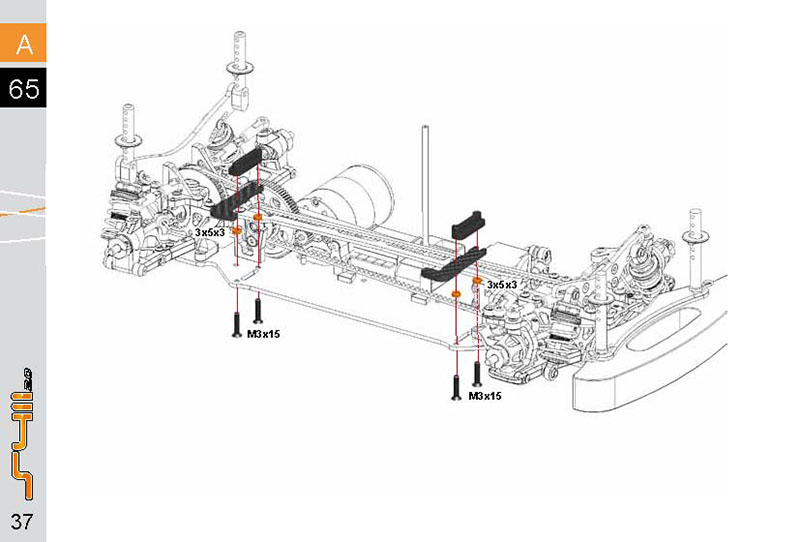 A

65

3x5x3

3x5x3

M3x15

M3x15

37