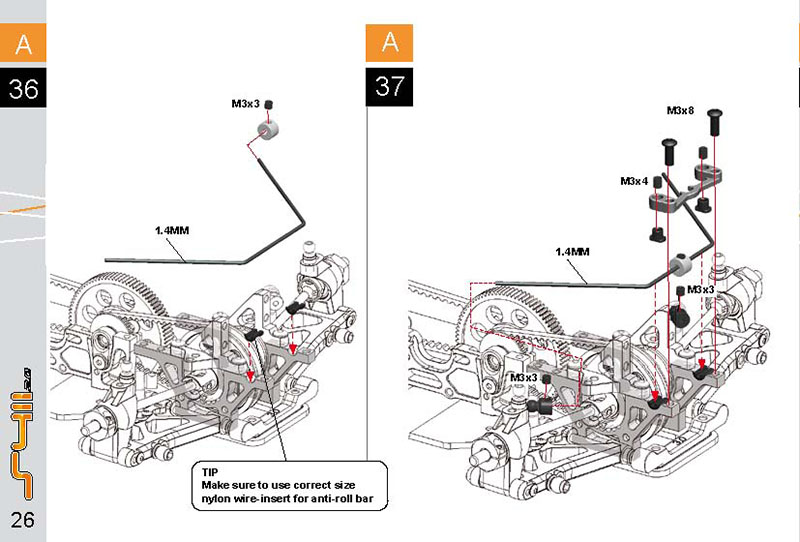 A

36

M3x3

1.4MM

TIP
Make sure to use correct size nylon wire-insert for anti-roll bar

26

A

37

M3x8

M3x4

1.4MM

M3x3

M3x3